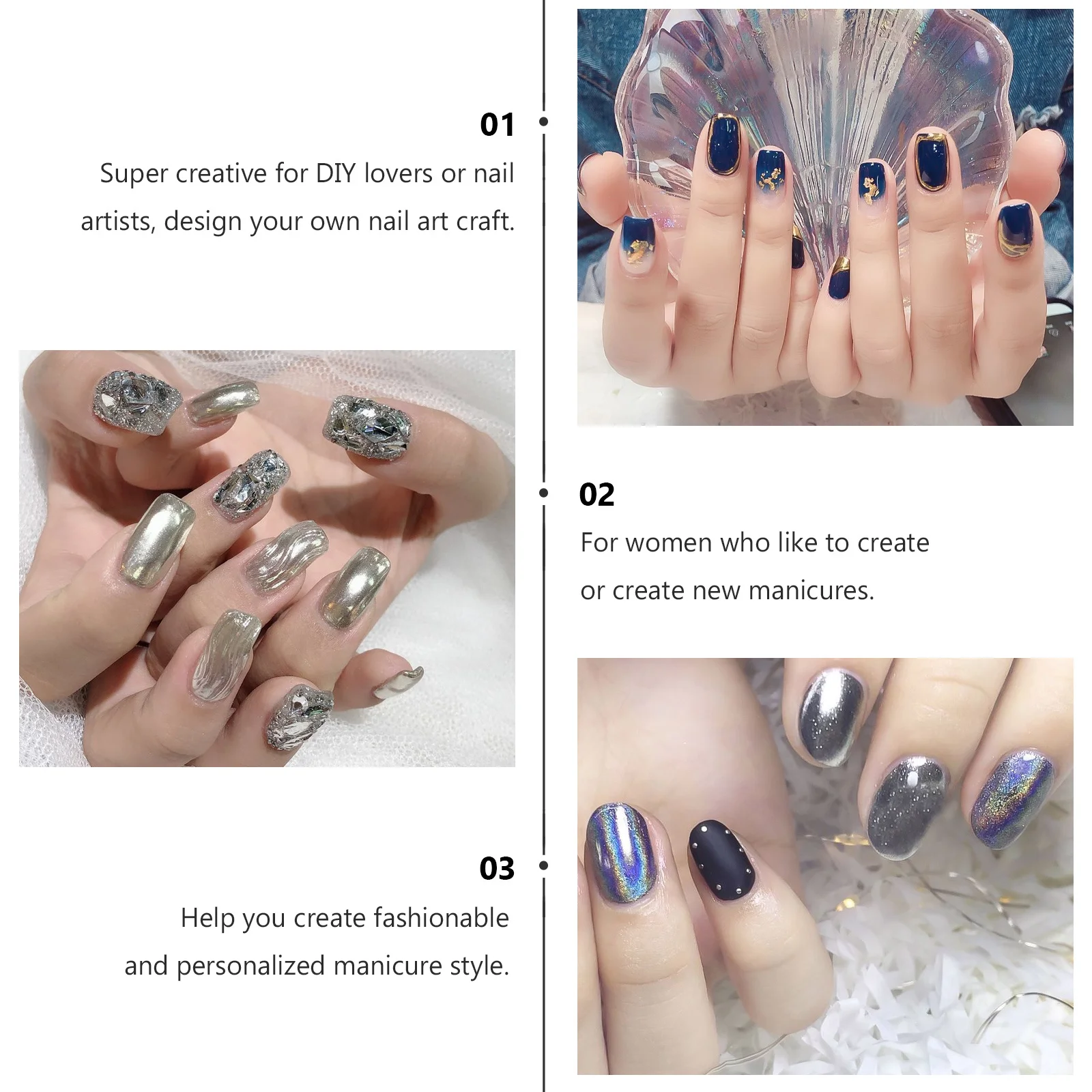 01
Super creative for DIY lovers or nail artists, design your own nail art craft.

02
For women who like to create or create new manicures.

03
Help you create fashionable and personalized manicure style.