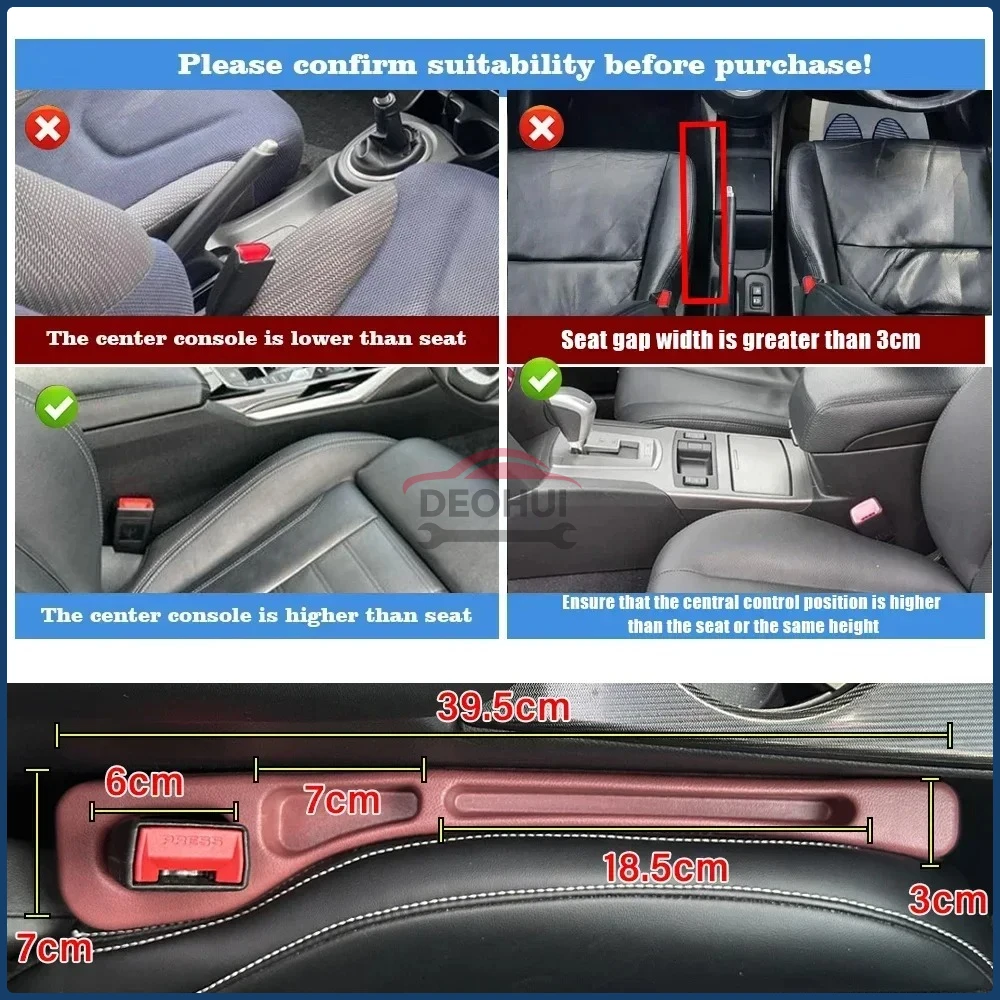 Please confirm suitability before purchase!

The center console is lower than seat

Seat gap width is greater than 3cm

DEOHUI

The center console is higher than seat

Ensure that the central control position is higher than the seat or the same height

39.5cm

6cm

7cm

PRESS

18.5cm

3cm

7cm