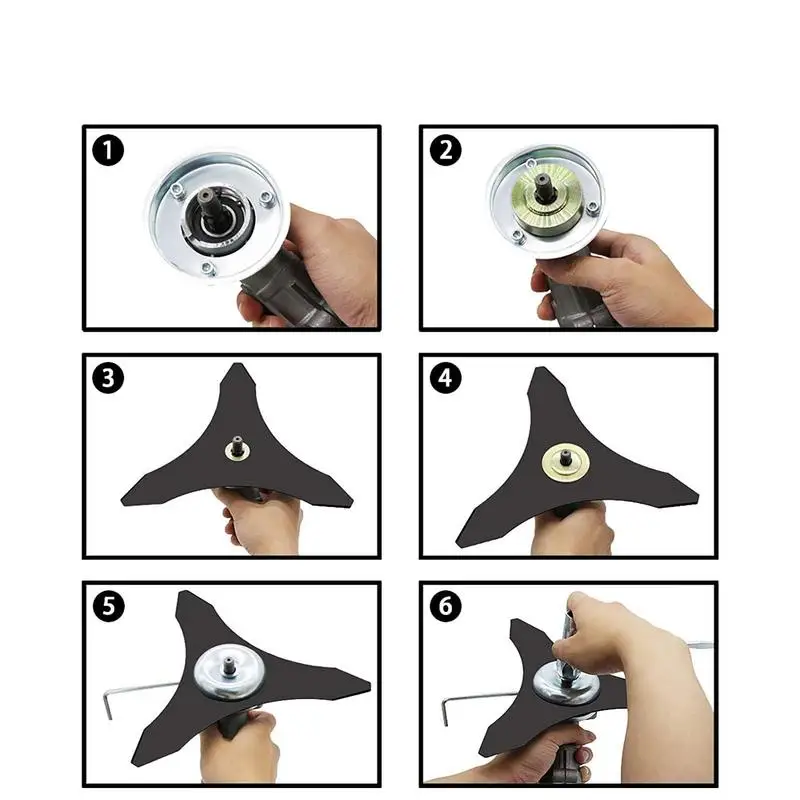 1

2

3

4

5

6