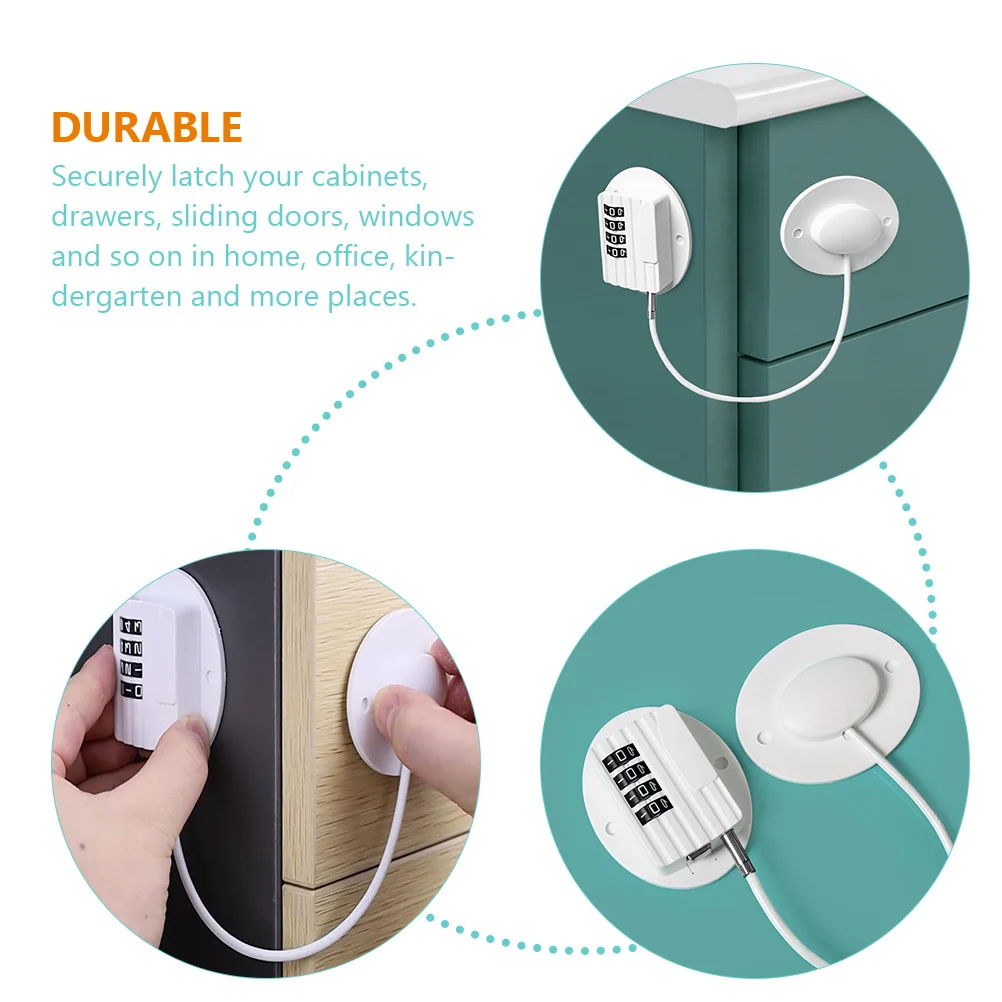 DURABLE
Securely latch your cabinets, drawers, sliding doors, windows and so on in home, office, kindergarten and more places.