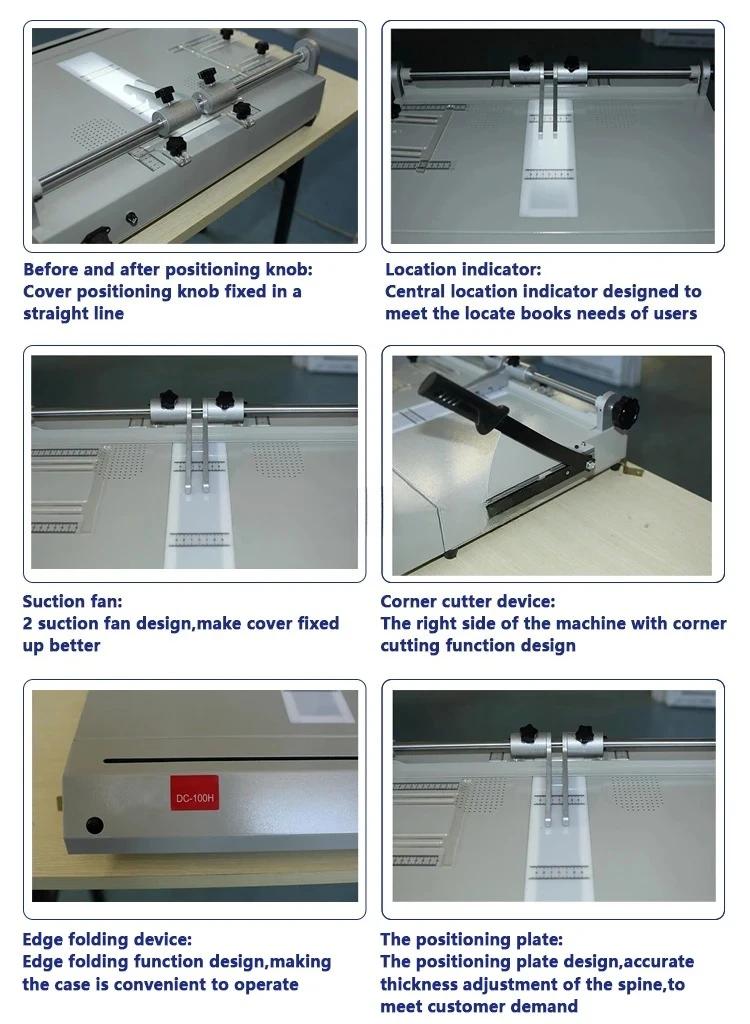 Before and after positioning knob:
Cover positioning knob fixed in a straight line

Location indicator:
Central location indicator designed to meet the locate books needs of users

Suction fan:
2 suction fan design,make cover fixed up better

Corner cutter device:
The right side of the machine with corner cutting function design

DC-100H

Edge folding device:
Edge folding function design,making the case is convenient to operate

The positioning plate:
The positioning plate design,accurate thickness adjustment of the spine,to meet customer demand