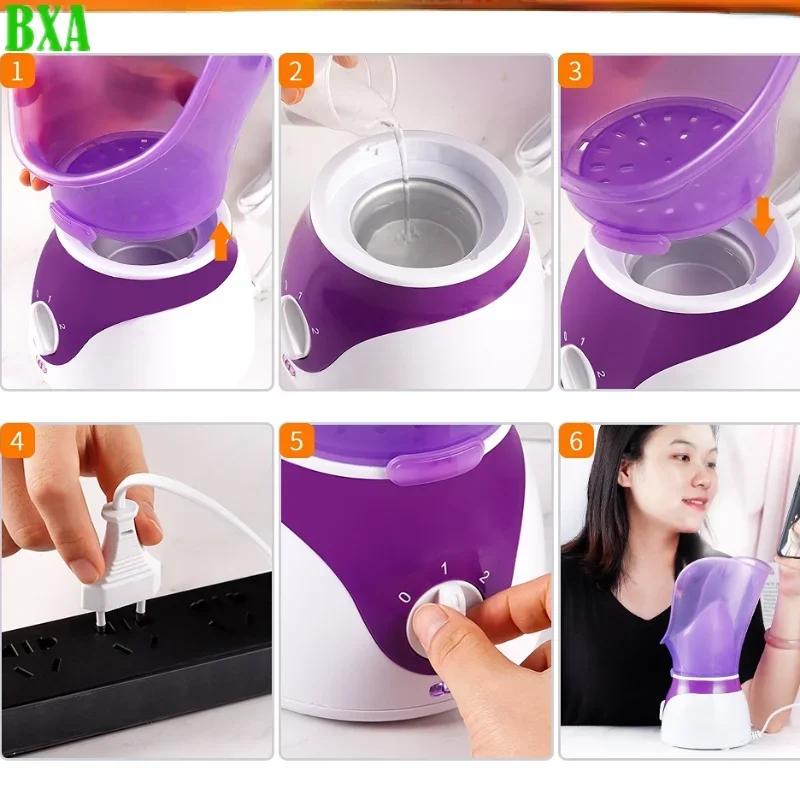 BXA

1

0 1 2

2

0 1 2

3

0 1 2

4

5

0 1 2

6