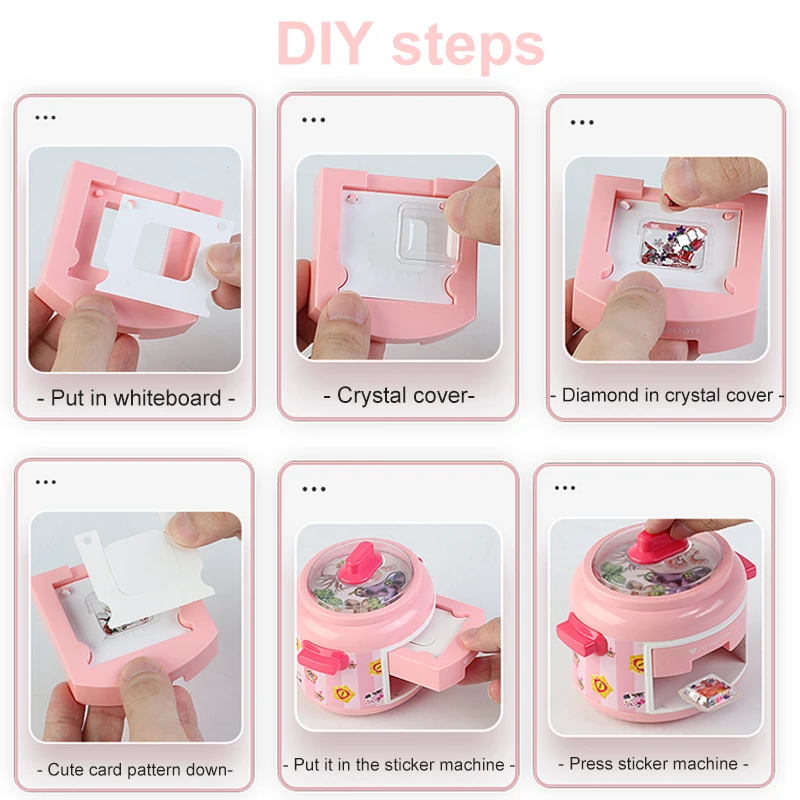 DIY steps

...

- Put in whiteboard -

...

- Crystal cover-

...

- Diamond in crystal cover -

...

- Cute card pattern down-

...

- Put it in the sticker machine -

...

- Press sticker machine -