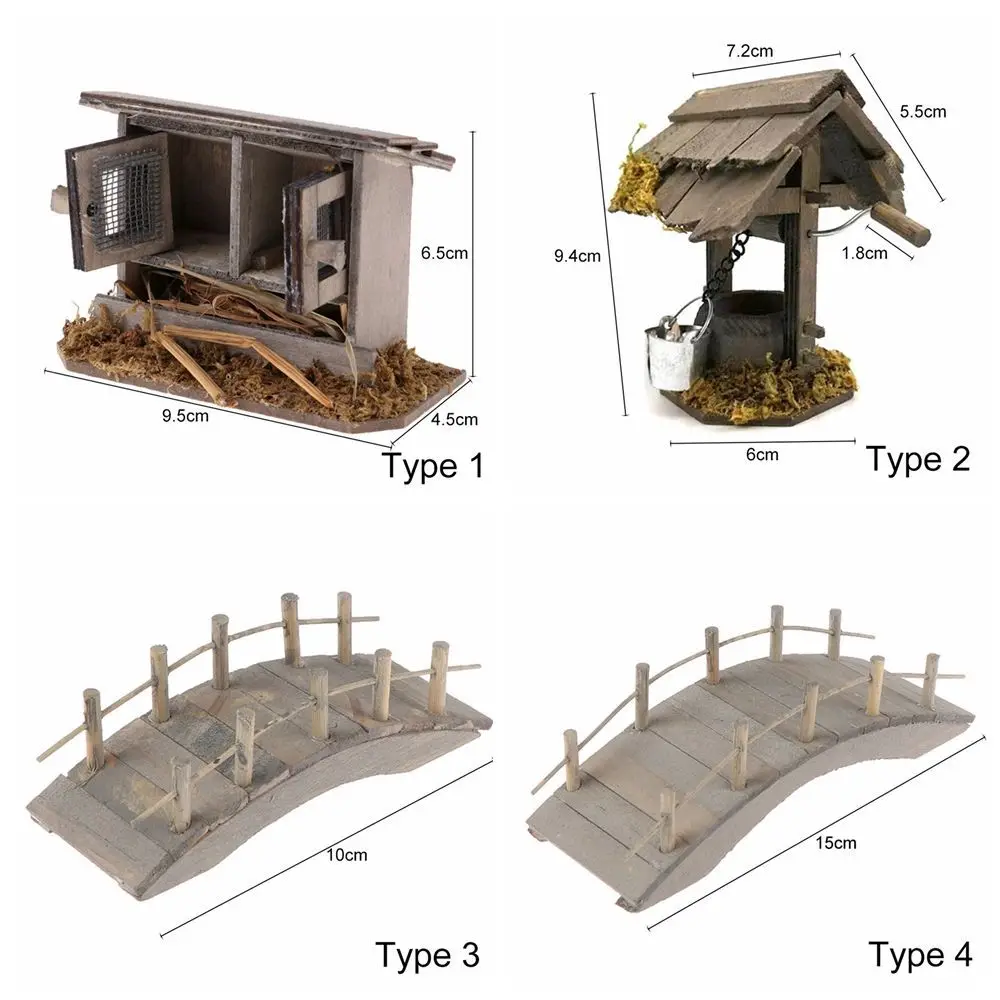 6.5cm

9.5cm

4.5cm

Type 1

7.2cm

5.5cm

9.4cm

1.8cm

6cm

Type 2

10cm

Type 3

15cm

Type 4