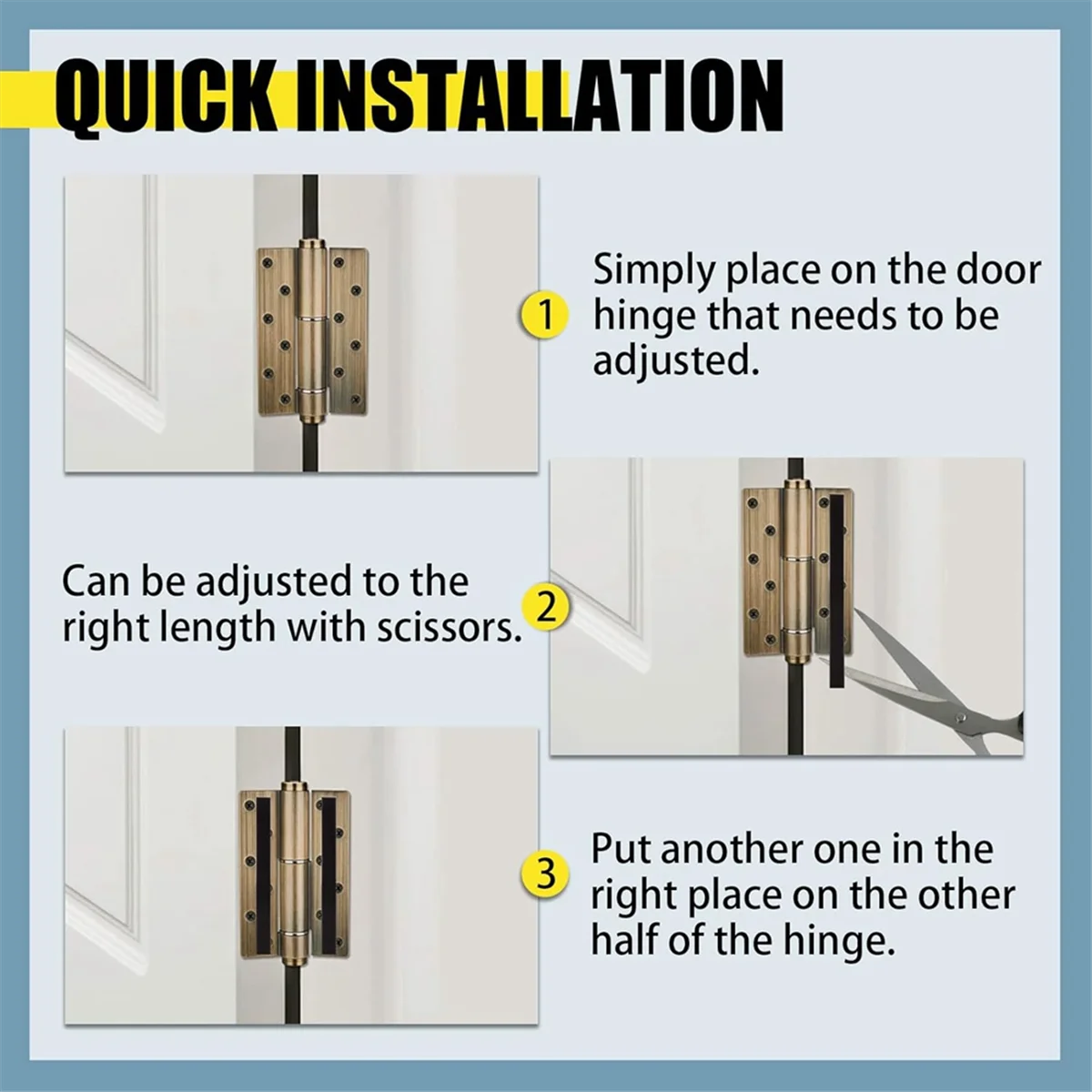 QUICK INSTALLATION

1 Simply place on the door hinge that needs to be adjusted.

Can be adjusted to the right length with scissors. 2

3 Put another one in the right place on the other half of the hinge.