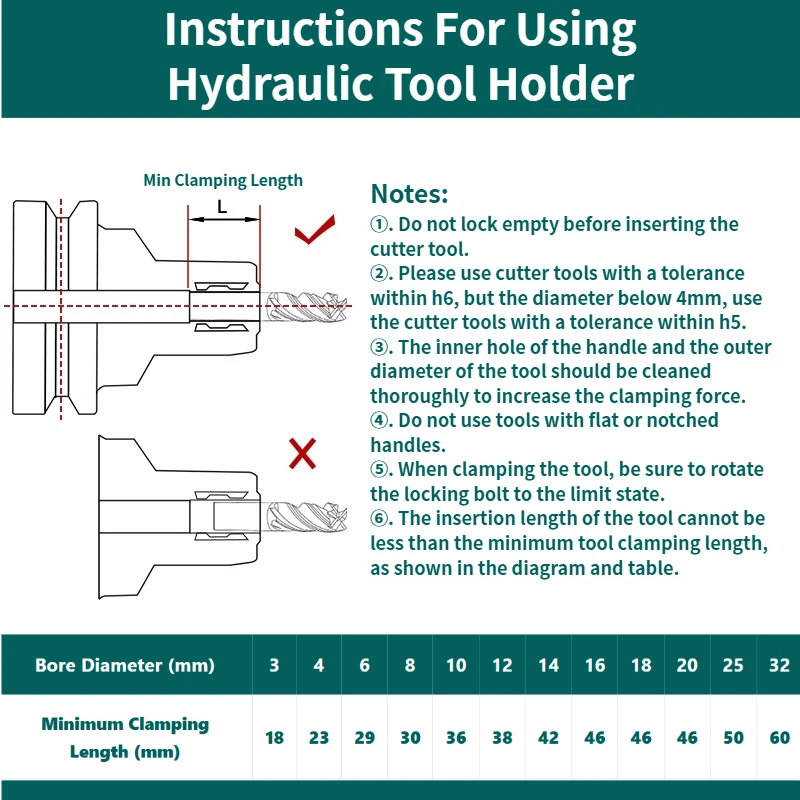 Instructions For Using Hydraulic Tool Holder

Min Clamping Length

L

Notes:
①. Do not lock empty before inserting the cutter tool.
②. Please use cutter tools with a tolerance within h6, but the diameter below 4mm, use the cutter tools with a tolerance within h5.
③. The inner hole of the handle and the outer diameter of the tool should be cleaned thoroughly to increase the clamping force.
④. Do not use tools with flat or notched handles.
⑤. When clamping the tool, be sure to rotate the locking bolt to the limit state.
⑥. The insertion length of the tool cannot be less than the minimum tool clamping length, as shown in the diagram and table.

| Bore Diameter (mm) | 3 | 4 | 6 | 8 | 10 | 12 | 14 | 16 | 18 | 20 | 25 | 32 |
|---|---|---|---|---|---|---|---|---|---|---|---|---|
| Minimum Clamping Length (mm) | 18 | 23 | 29 | 30 | 36 | 38 | 42 | 46 | 46 | 46 | 50 | 60 |