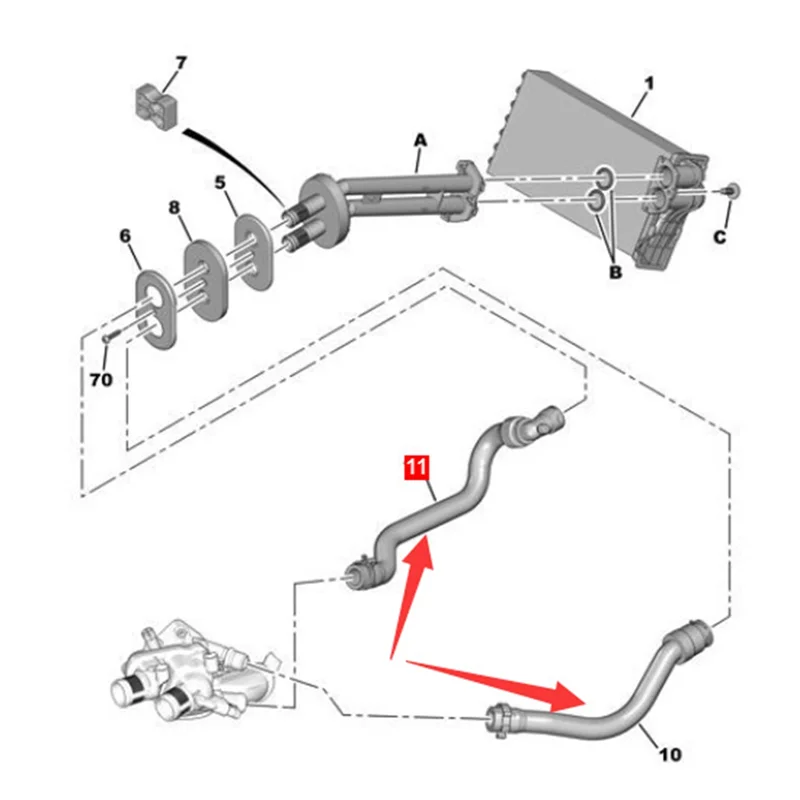 7
1
A
5
8
6
C
B
70
11
10