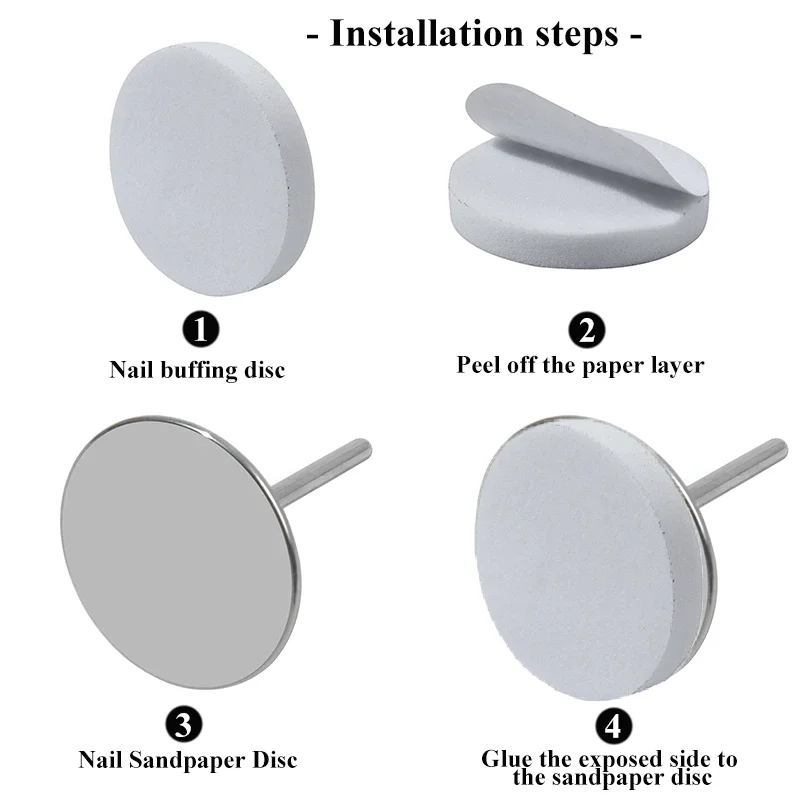 - Installation steps -

1
Nail buffing disc

2
Peel off the paper layer

3
Nail Sandpaper Disc

4
Glue the exposed side to the sandpaper disc