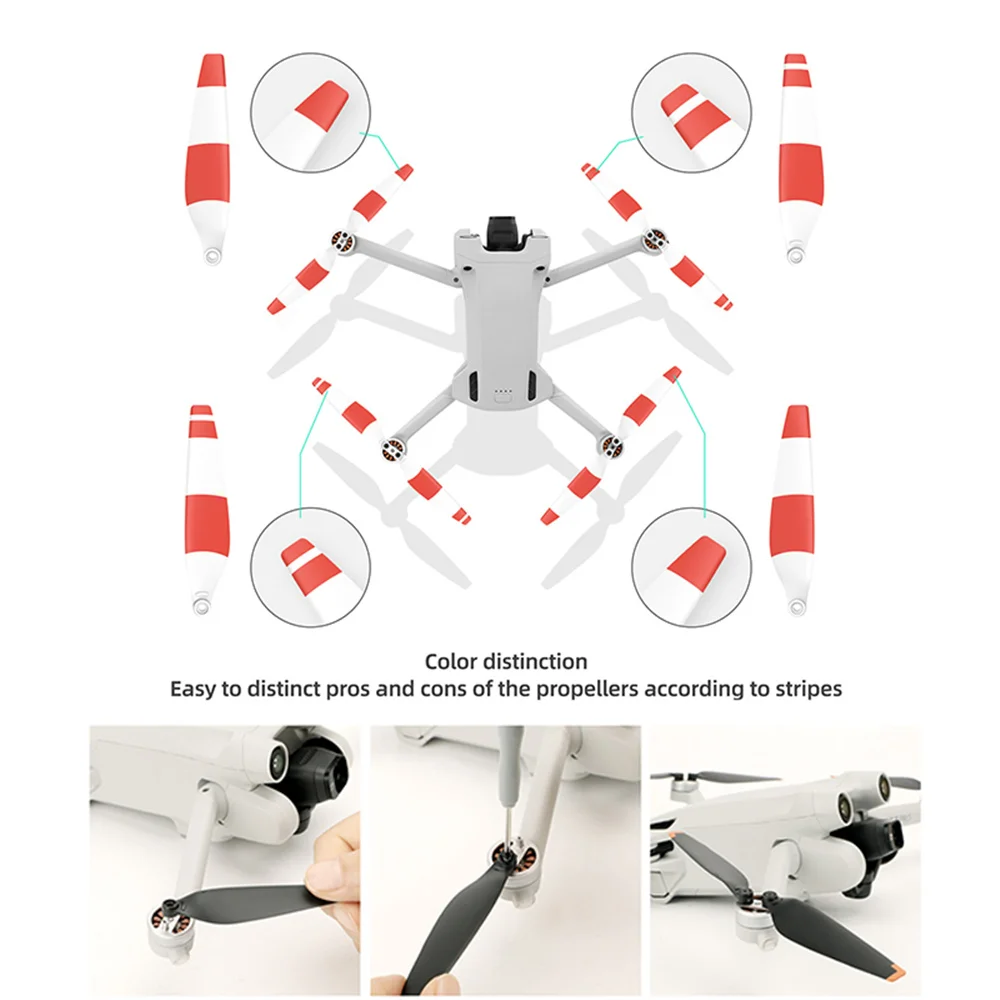 Color distinction
Easy to distinct pros and cons of the propellers according to stripes