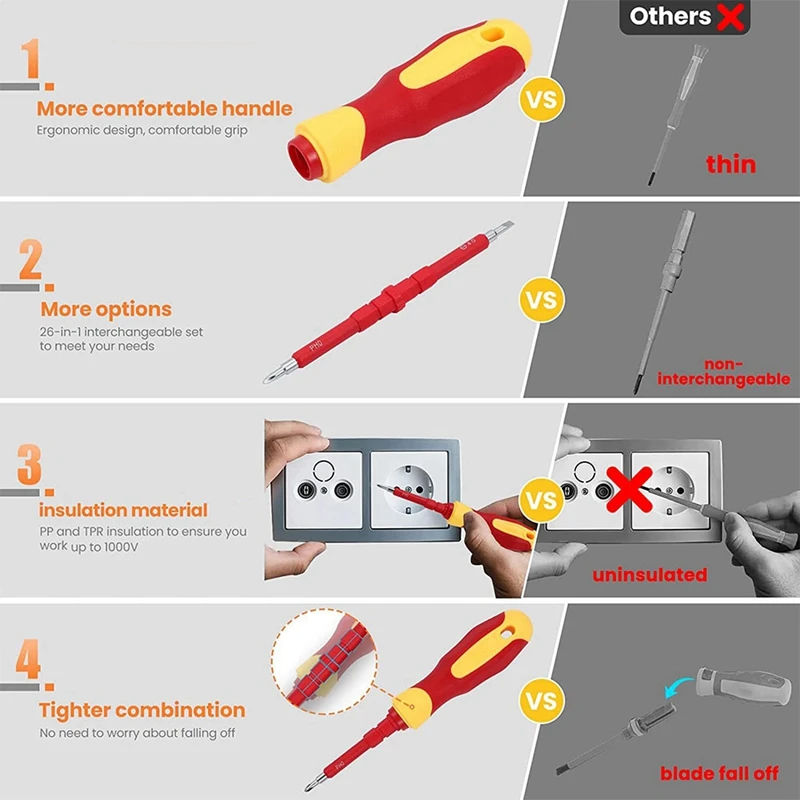 Others

1.

More comfortable handle
Ergonomic design, comfortable grip

VS

thin

2.

More options
26-in-1 interchangeable set to meet your needs

PH0

VS

non-interchangeable

3.

insulation material
PP and TPR insulation to ensure you work up to 1000V

VS

uninsulated

4.

Tighter combination
No need to worry about falling off

PH0

VS

blade fall off