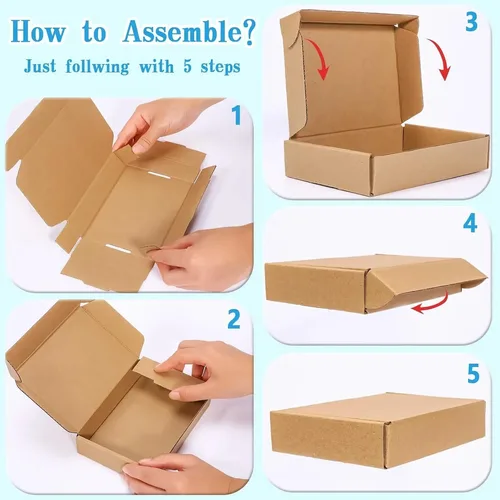 How to Assemble?

Just follwing with 5 steps

1

2

3

4

5