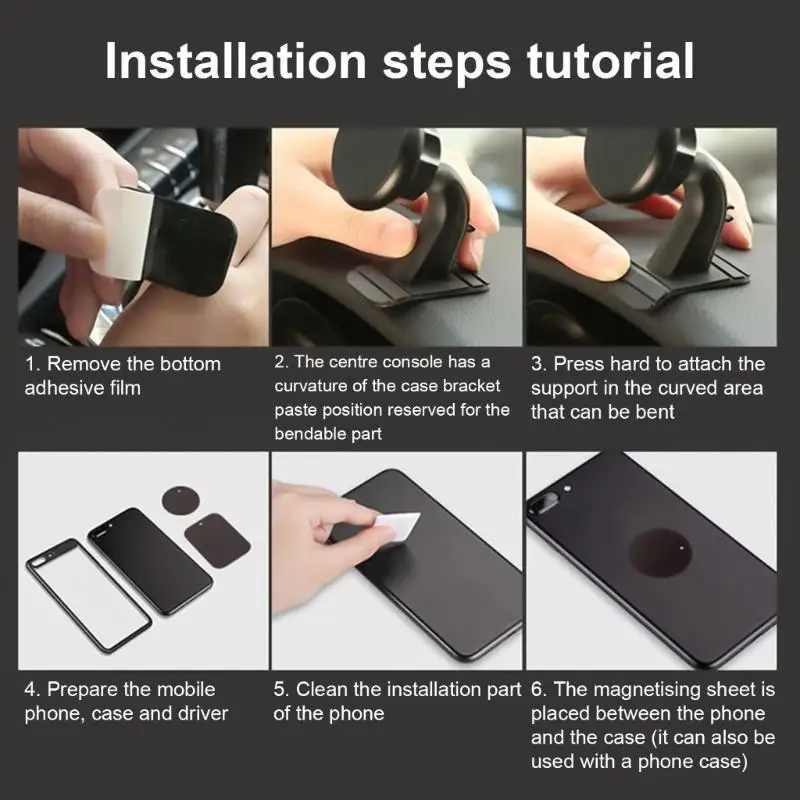 Installation steps tutorial

1. Remove the bottom adhesive film

2. The centre console has a curvature of the case bracket paste position reserved for the bendable part

3. Press hard to attach the support in the curved area that can be bent

4. Prepare the mobile phone, case and driver

5. Clean the installation part of the phone

6. The magnetising sheet is placed between the phone and the case (it can also be used with a phone case)