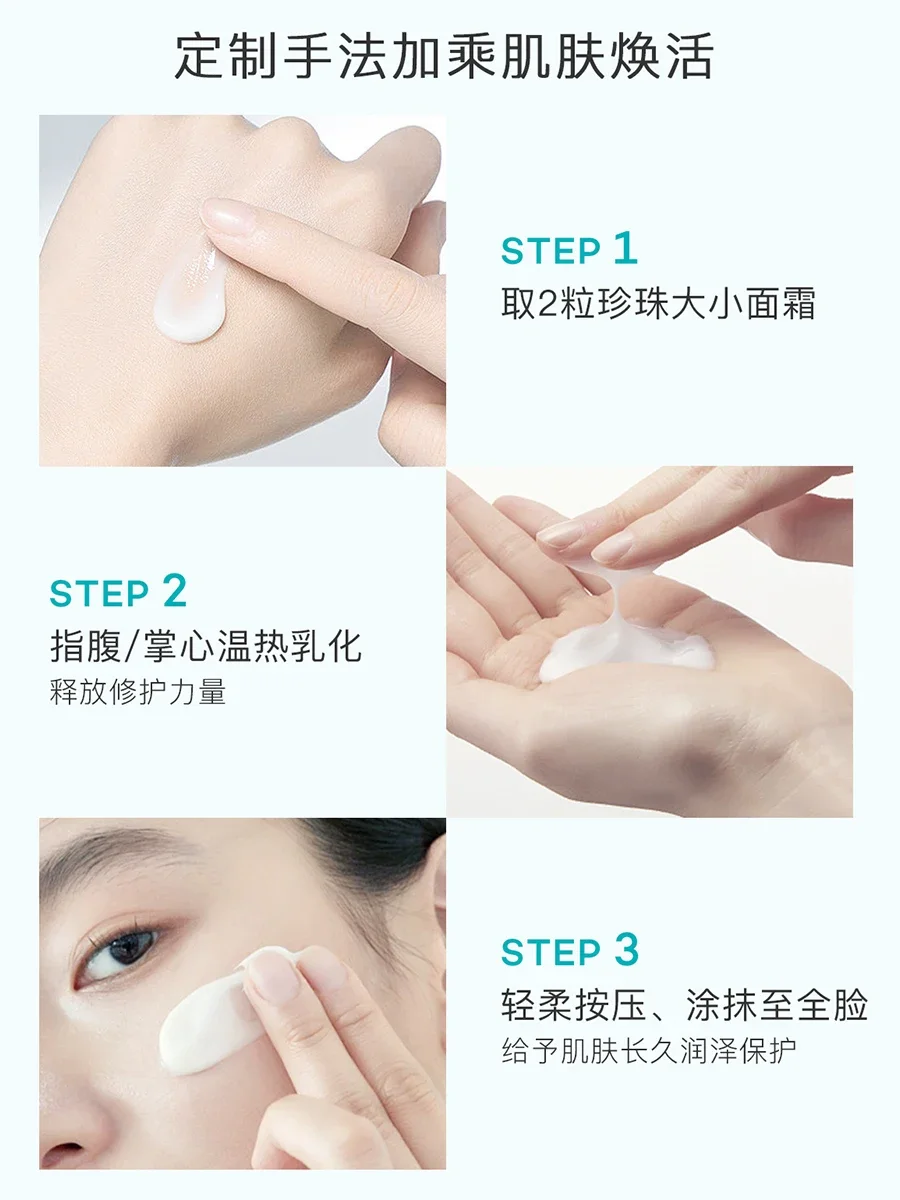 定制手法加乘肌肤焕活

STEP 1
取2粒珍珠大小面霜

STEP 2
指腹/掌心温热乳化
释放修护力量

STEP 3
轻柔按压、涂抹至全脸
给予肌肤长久润泽保护