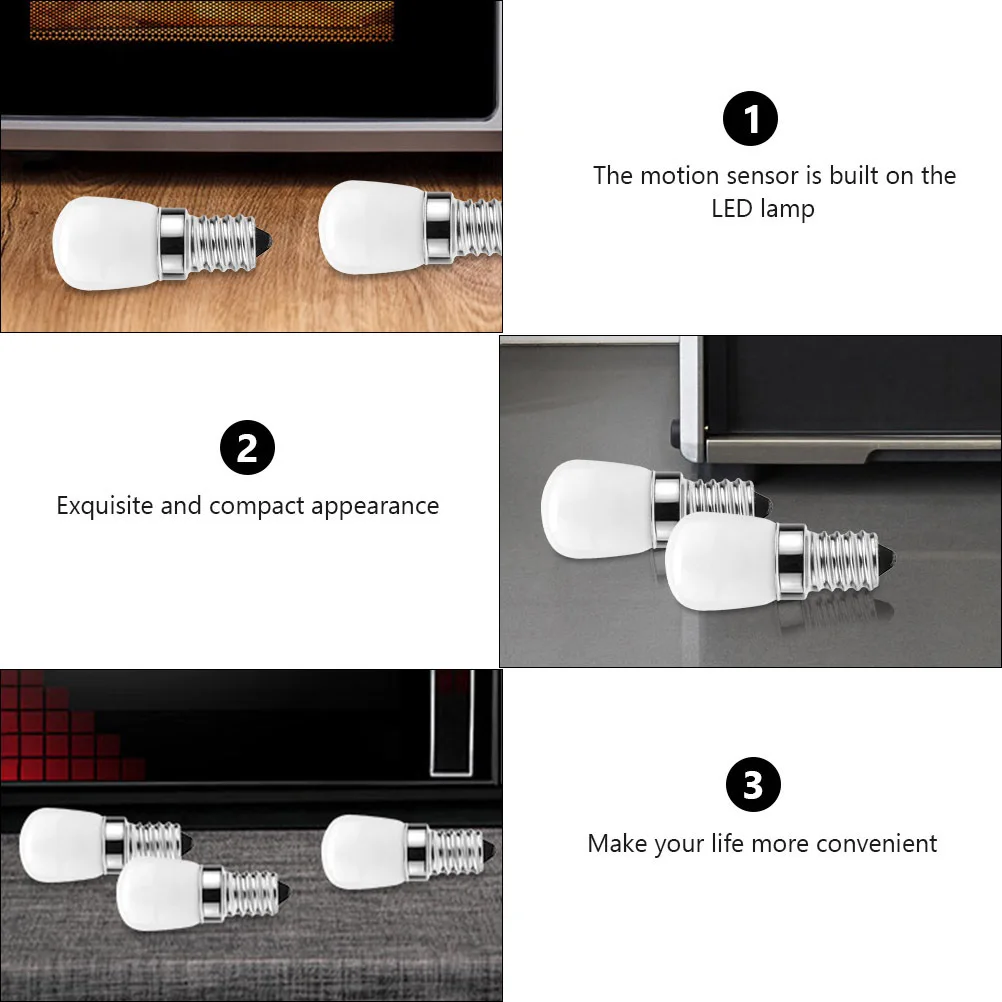 1

The motion sensor is built on the LED lamp

2

Exquisite and compact appearance

3

Make your life more convenient