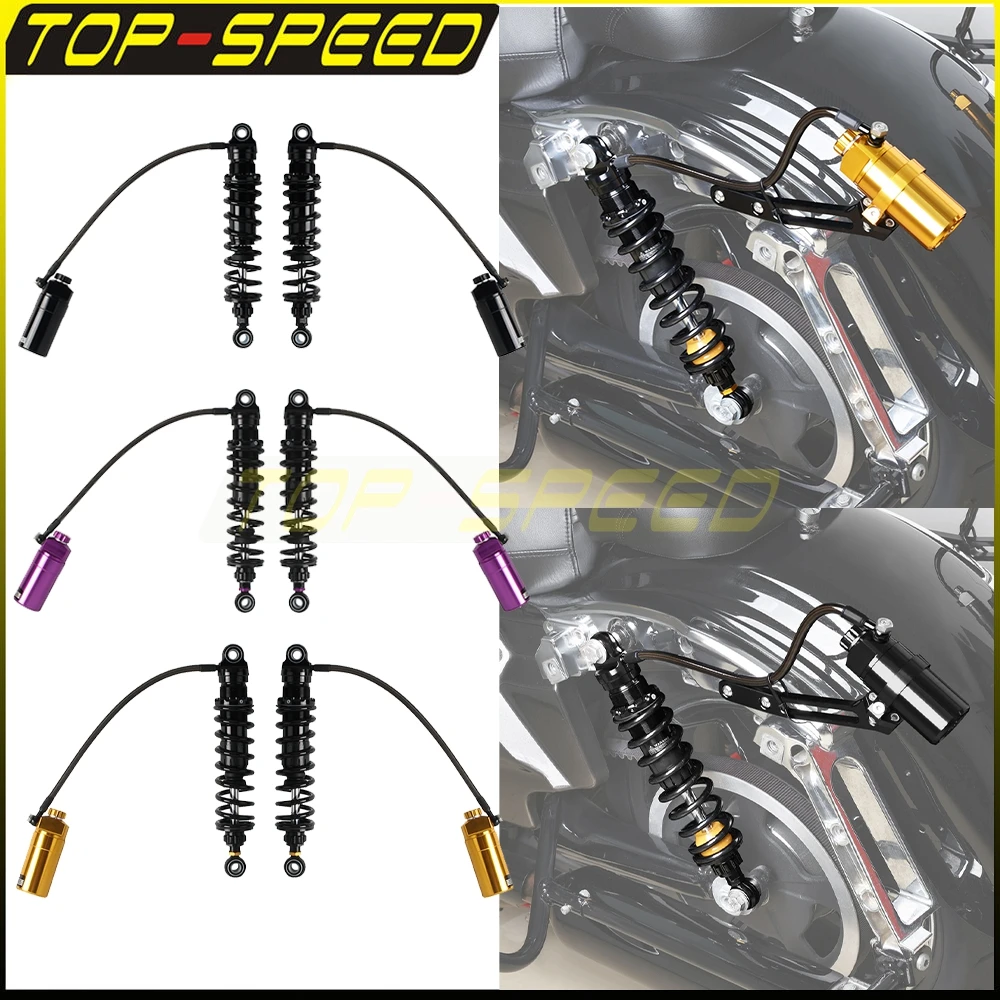 TOP-SPEED

TOP-SPEED