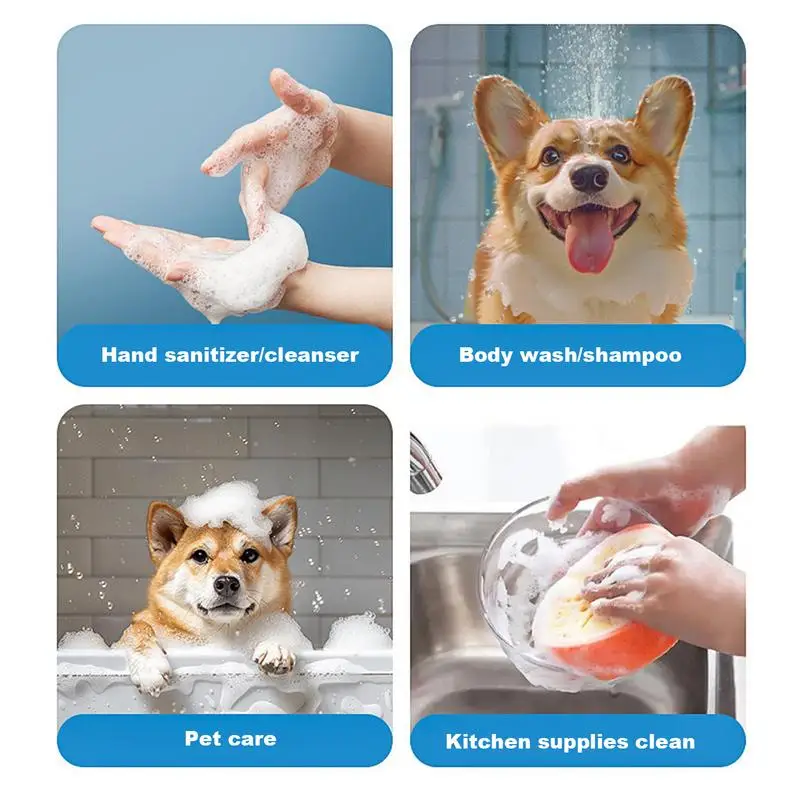 Hand sanitizer/cleanser

Body wash/shampoo

Pet care

Kitchen supplies clean