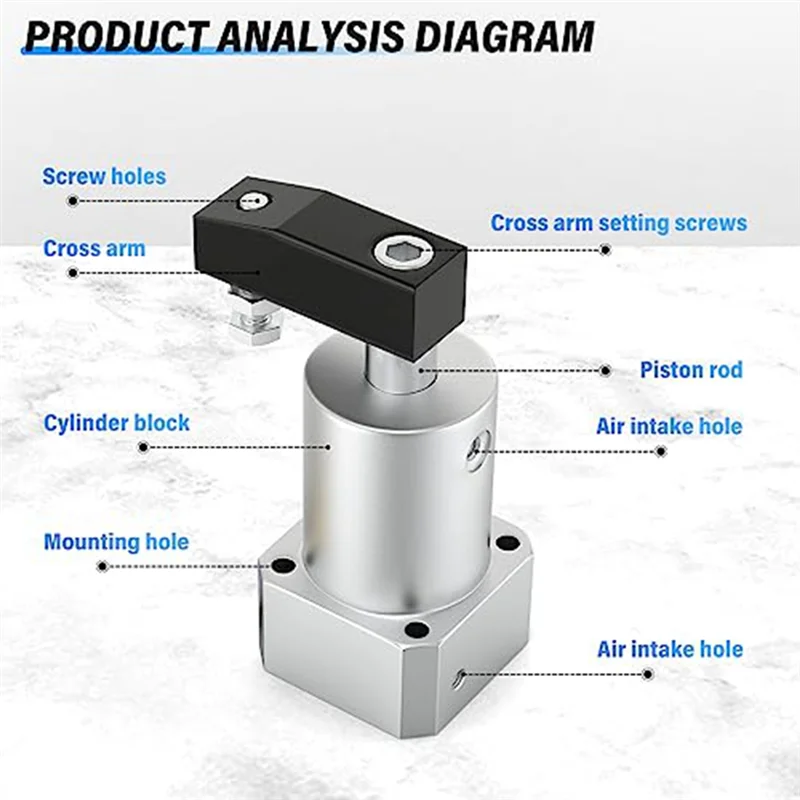 PRODUCT ANALYSIS DIAGRAM

Screw holes

Cross arm

Cross arm setting screws

Piston rod

Cylinder block

Air intake hole

Mounting hole

Air intake hole