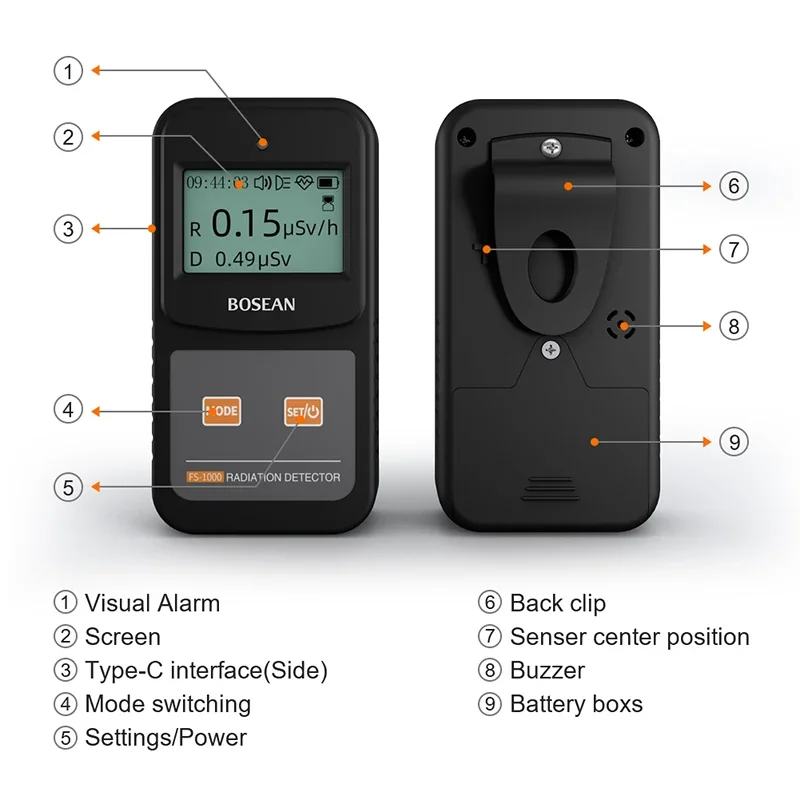 ①

②

③

09:44:03

R 0.15μSv/h

D 0.49μSv

BOSEAN

④

MODE

SET/

⑤

FS-1000 RADIATION DETECTOR

⑥

⑦

⑧

⑨

① Visual Alarm
② Screen
③ Type-C interface(Side)
④ Mode switching
⑤ Settings/Power

⑥ Back clip
⑦ Senser center position
⑧ Buzzer
⑨ Battery boxs