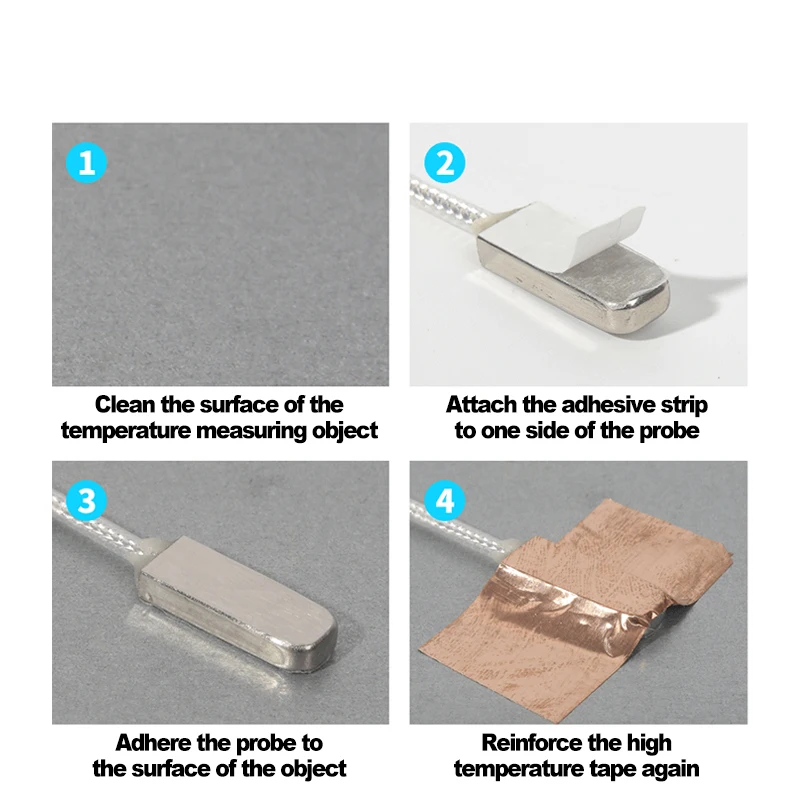 1

Clean the surface of the temperature measuring object

2

Attach the adhesive strip to one side of the probe

3

Adhere the probe to the surface of the object

4

Reinforce the high temperature tape again