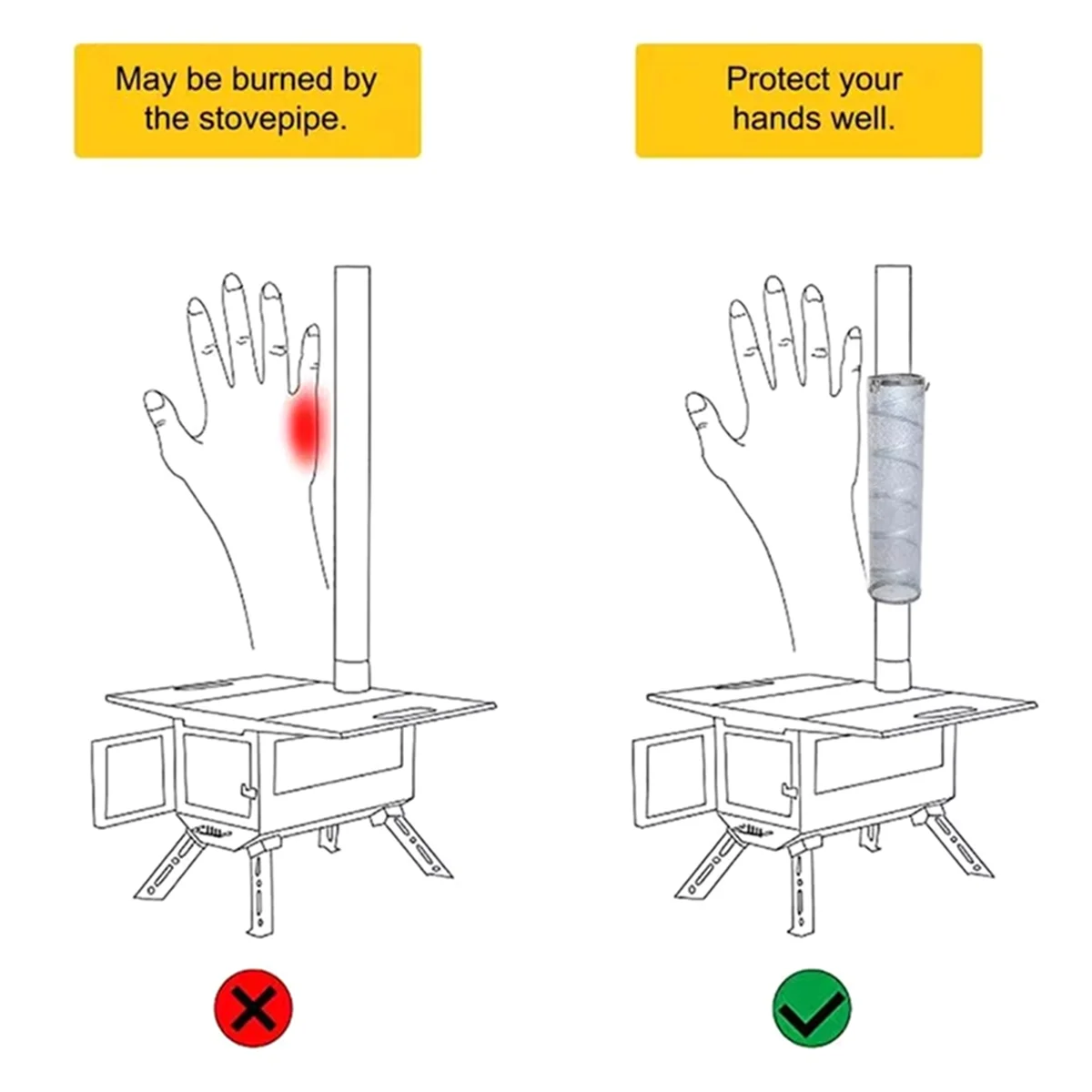 May be burned by the stovepipe.

Protect your hands well.