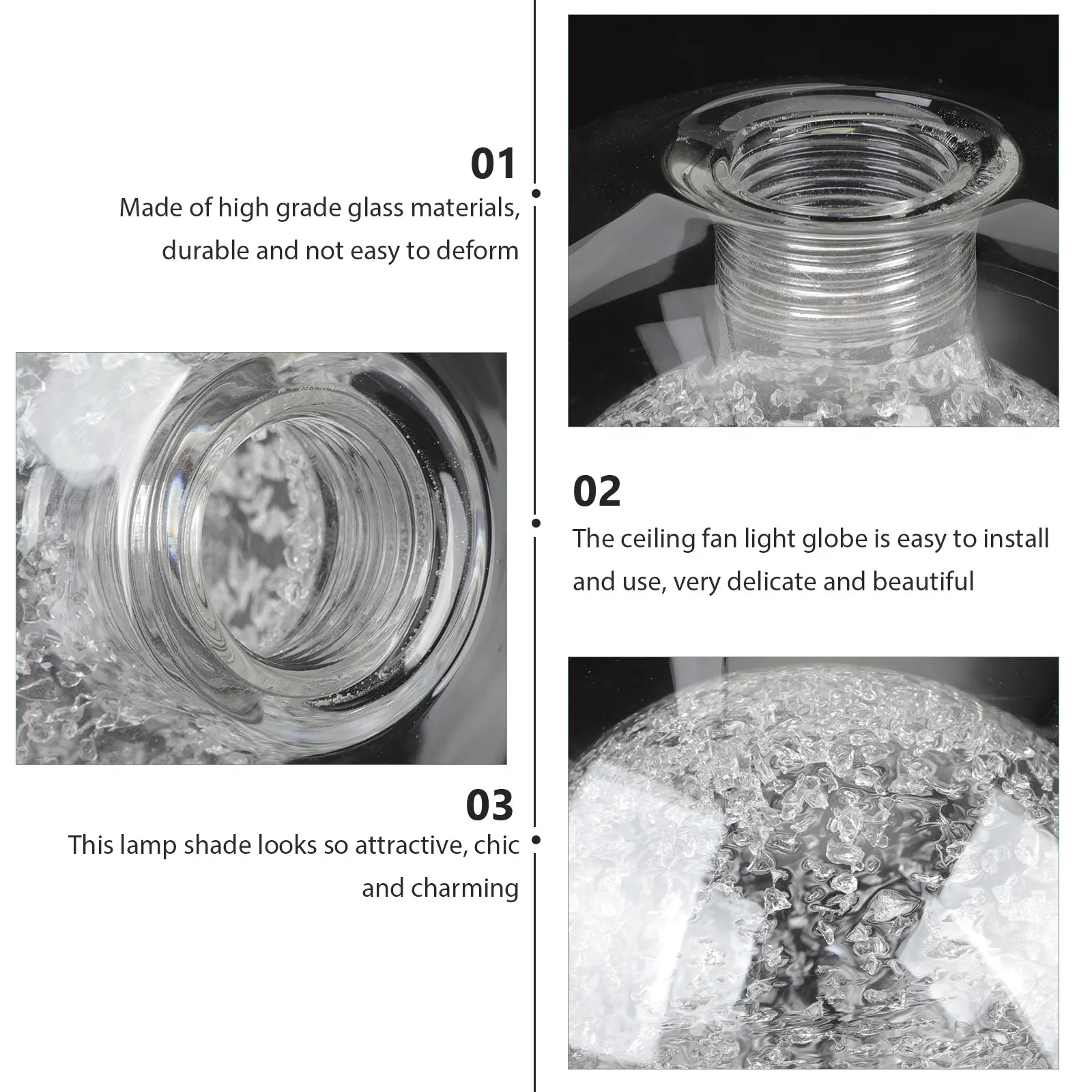 01
Made of high grade glass materials, durable and not easy to deform

02
The ceiling fan light globe is easy to install and use, very delicate and beautiful

03
This lamp shade looks so attractive, chic and charming