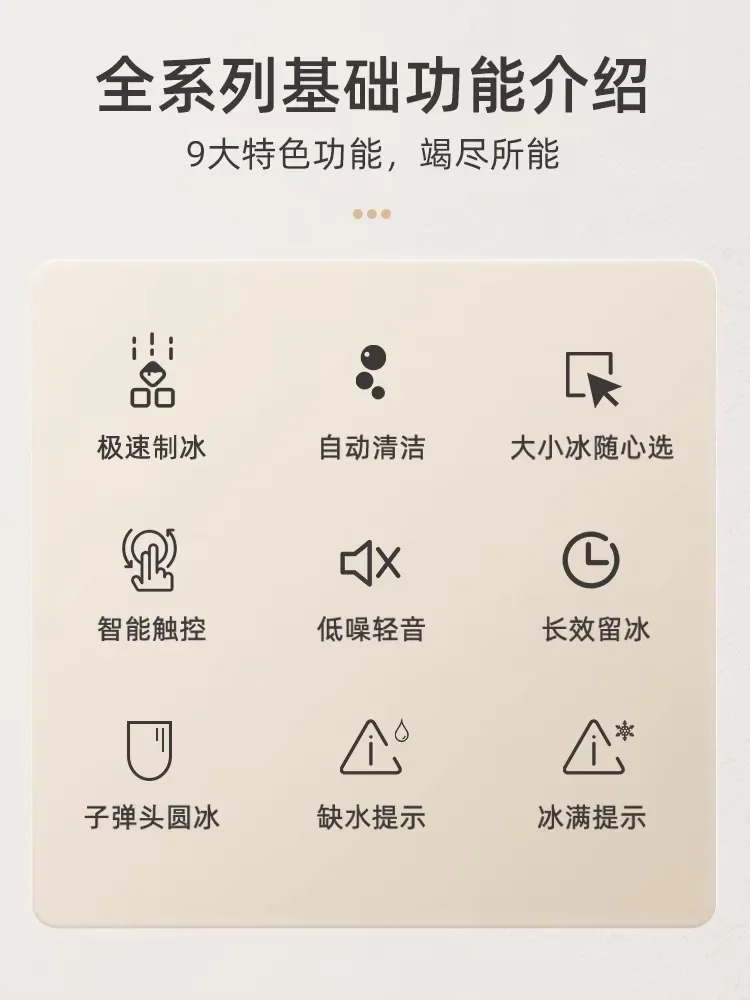 全系列基础功能介绍

9大特色功能，竭尽所能

极速制冰

自动清洁

大小冰随心选

智能触控

低噪轻音

长效留冰

子弹头圆冰

缺水提示

冰满提示