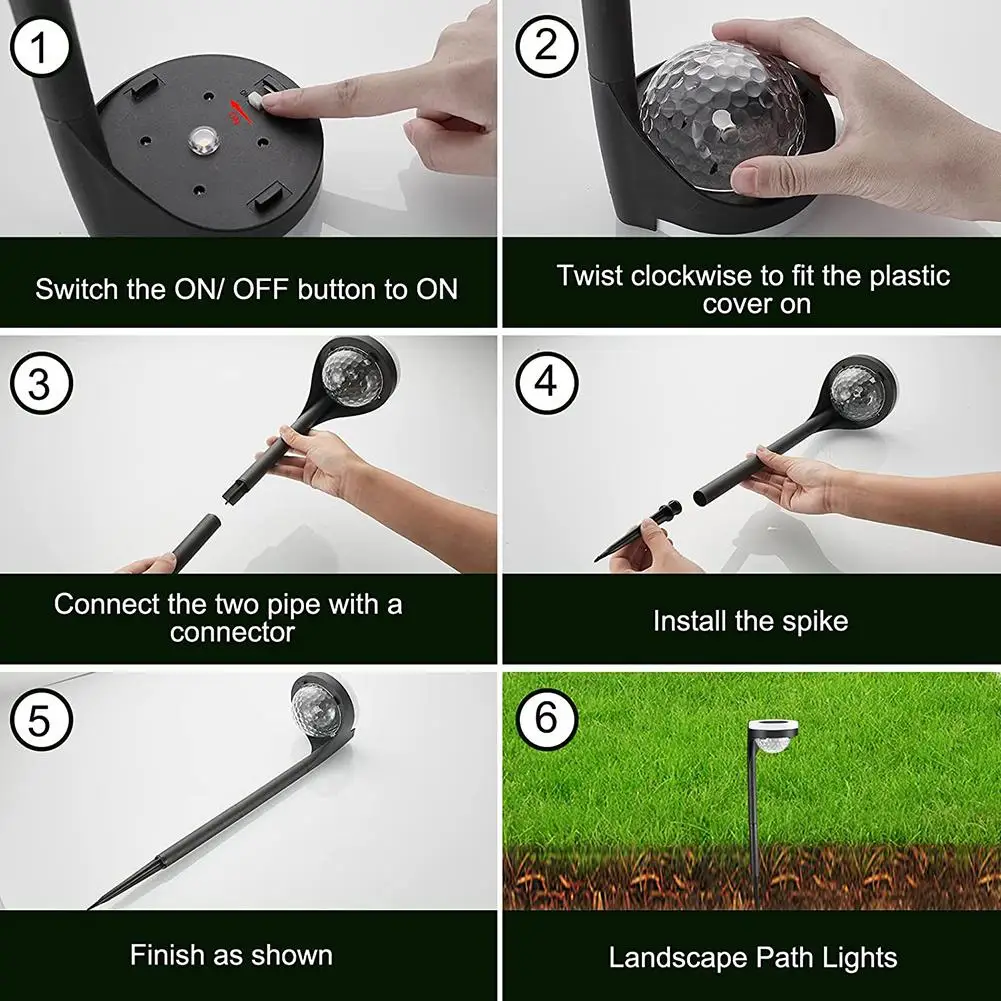 1

Switch the ON/ OFF button to ON

2

Twist clockwise to fit the plastic cover on

3

Connect the two pipe with a connector

4

Install the spike

5

Finish as shown

6

Landscape Path Lights