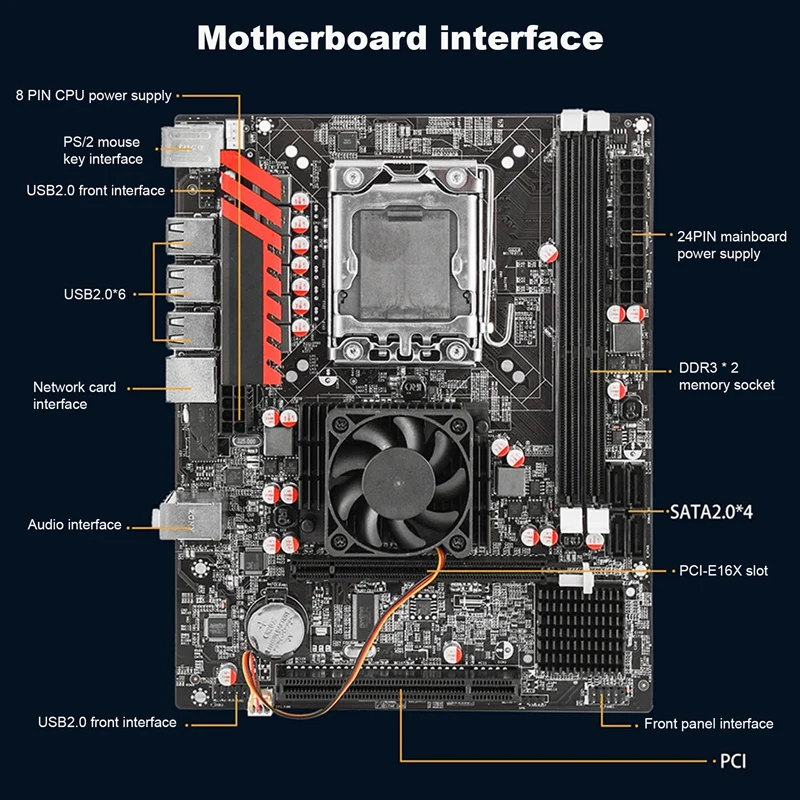 Motherboard interface

8 PIN CPU power supply

PS/2 mouse key interface

USB2.0 front interface

USB2.0*6

Network card interface

Audio interface

USB2.0 front interface

24PIN mainboard power supply

DDR3 * 2 memory socket

SATA2.0*4

PCI-E16X slot

Front panel interface

PCI