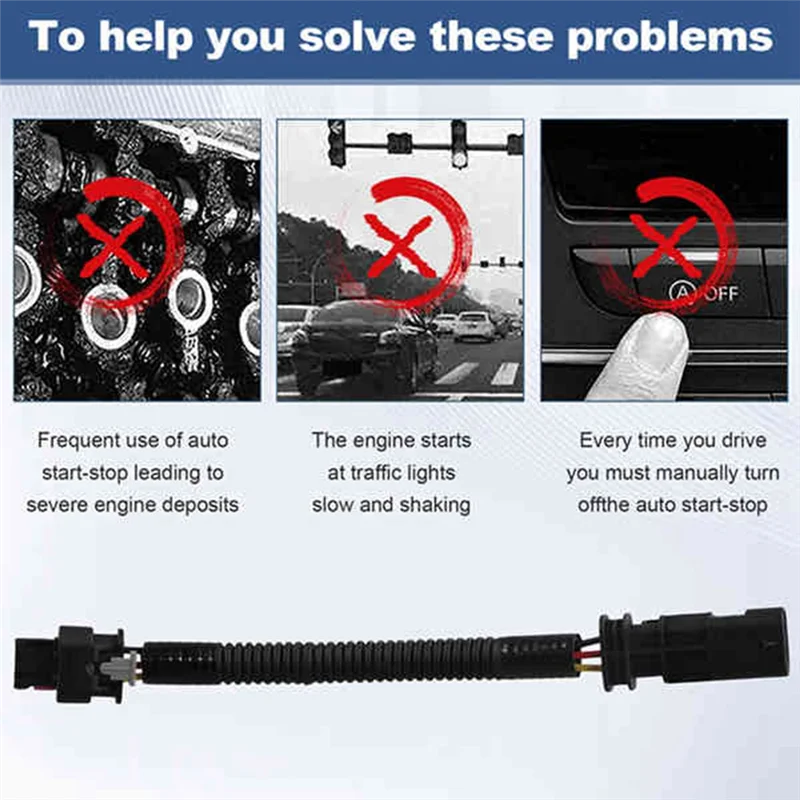 To help you solve these problems

A OFF

Frequent use of auto start-stop leading to severe engine deposits

The engine starts at traffic lights slow and shaking

Every time you drive you must manually turn offthe auto start-stop