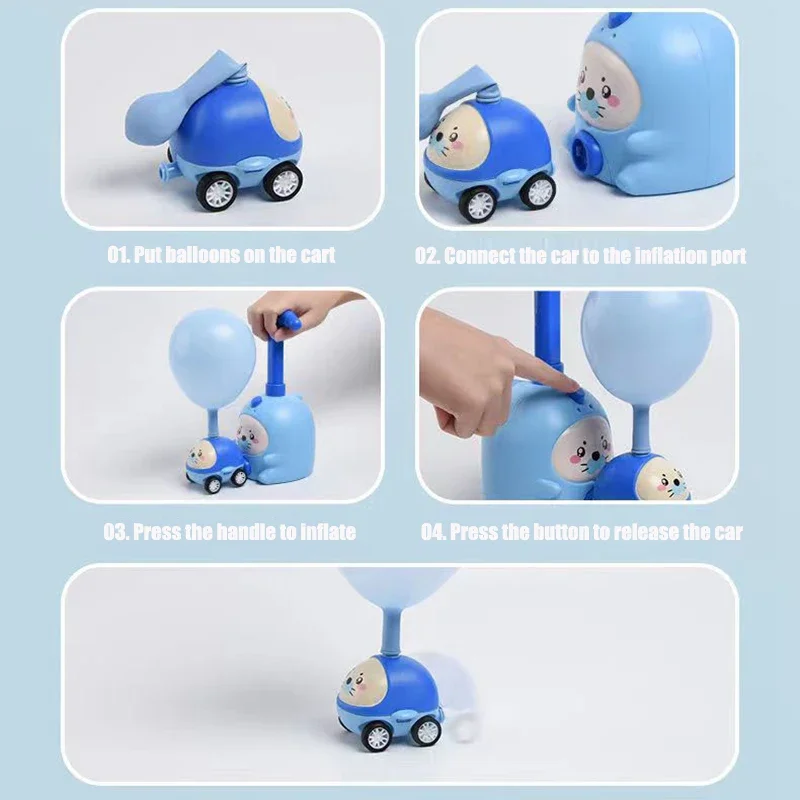 01. Put balloons on the cart

02. Connect the car to the inflation port

03. Press the handle to inflate

04. Press the button to release the car