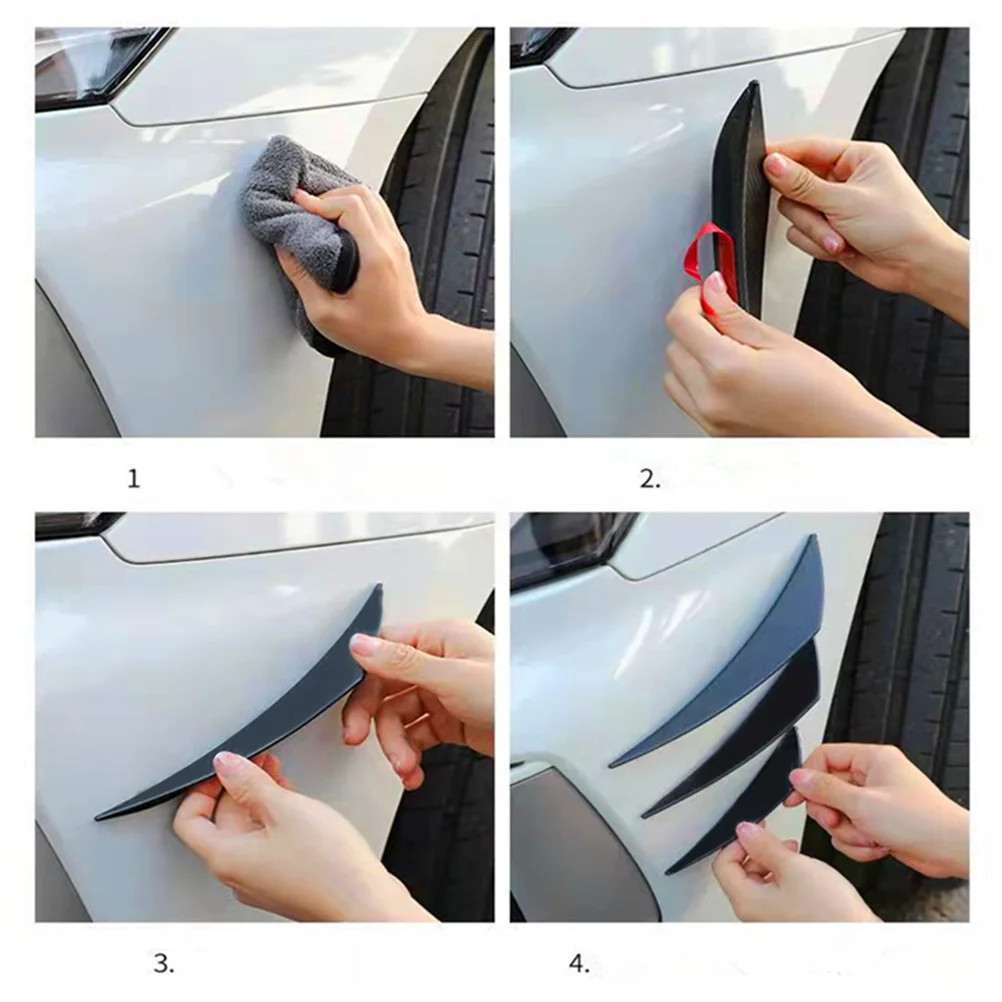 1

2.

3.

4.