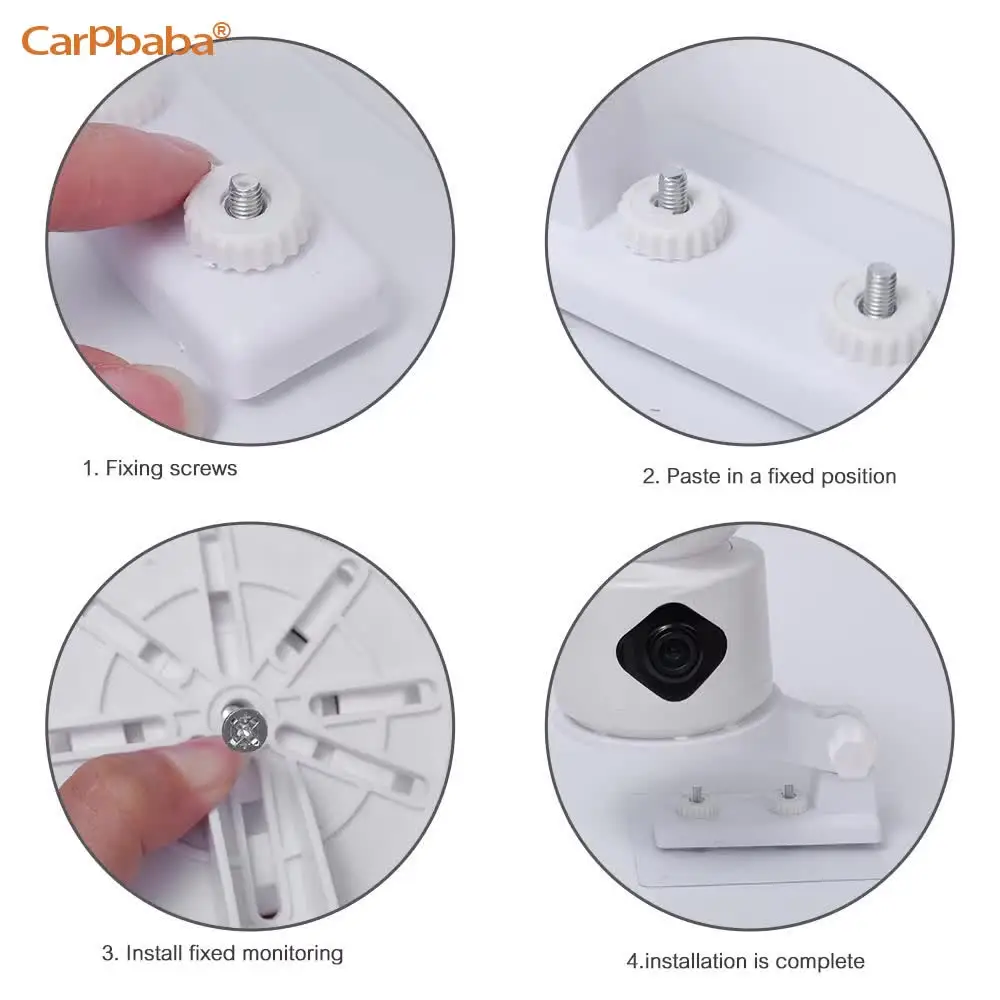 CarPbaba®

1. Fixing screws

2. Paste in a fixed position

3. Install fixed monitoring

4.installation is complete