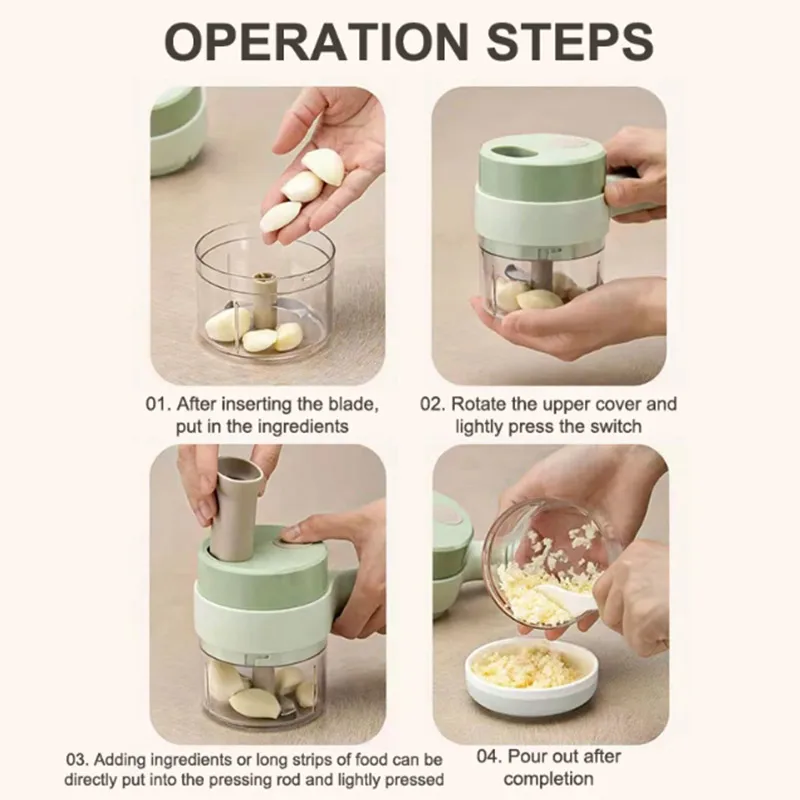 OPERATION STEPS

01. After inserting the blade, put in the ingredients

02. Rotate the upper cover and lightly press the switch

03. Adding ingredients or long strips of food can be directly put into the pressing rod and lightly pressed

04. Pour out after completion