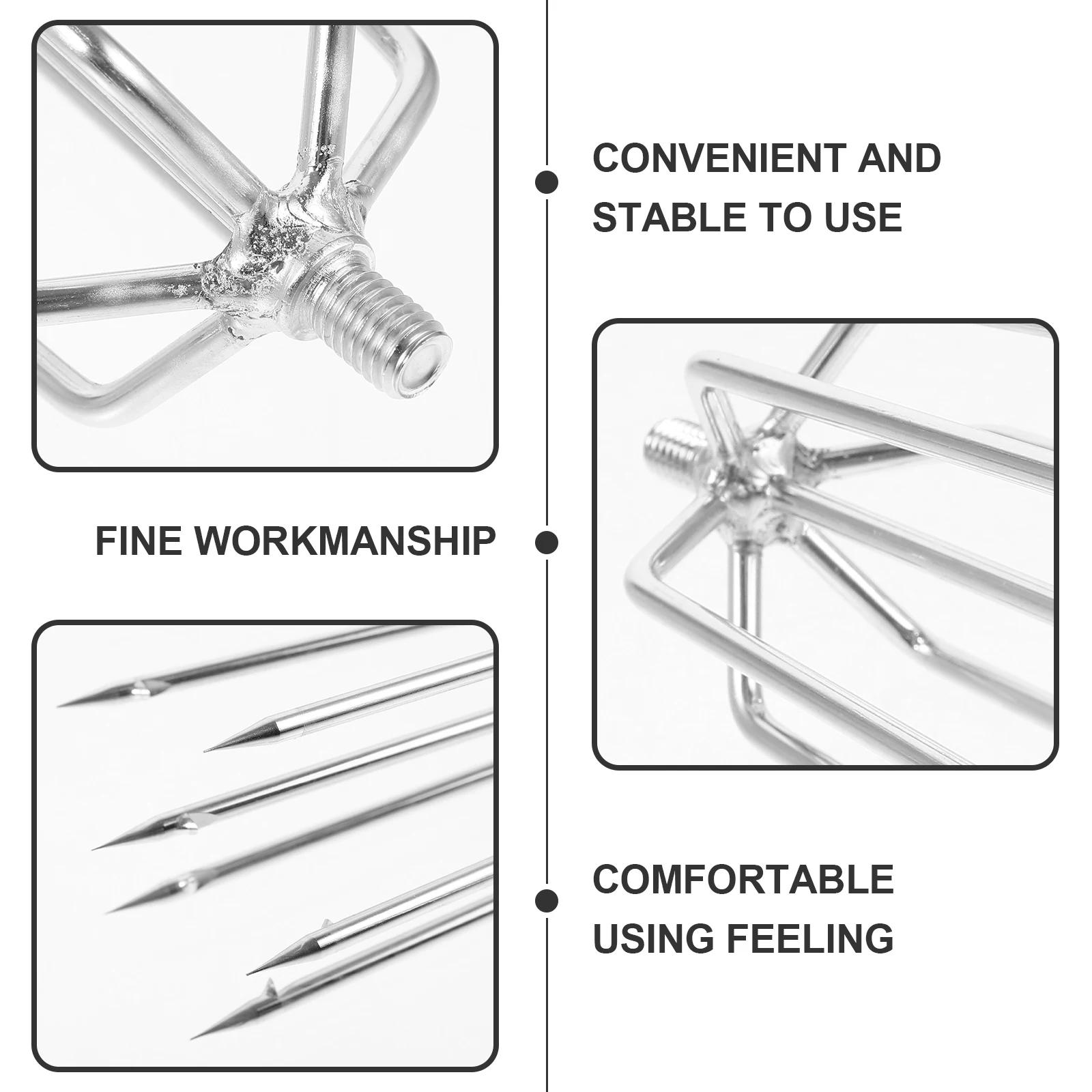 CONVENIENT AND STABLE TO USE

FINE WORKMANSHIP

COMFORTABLE USING FEELING