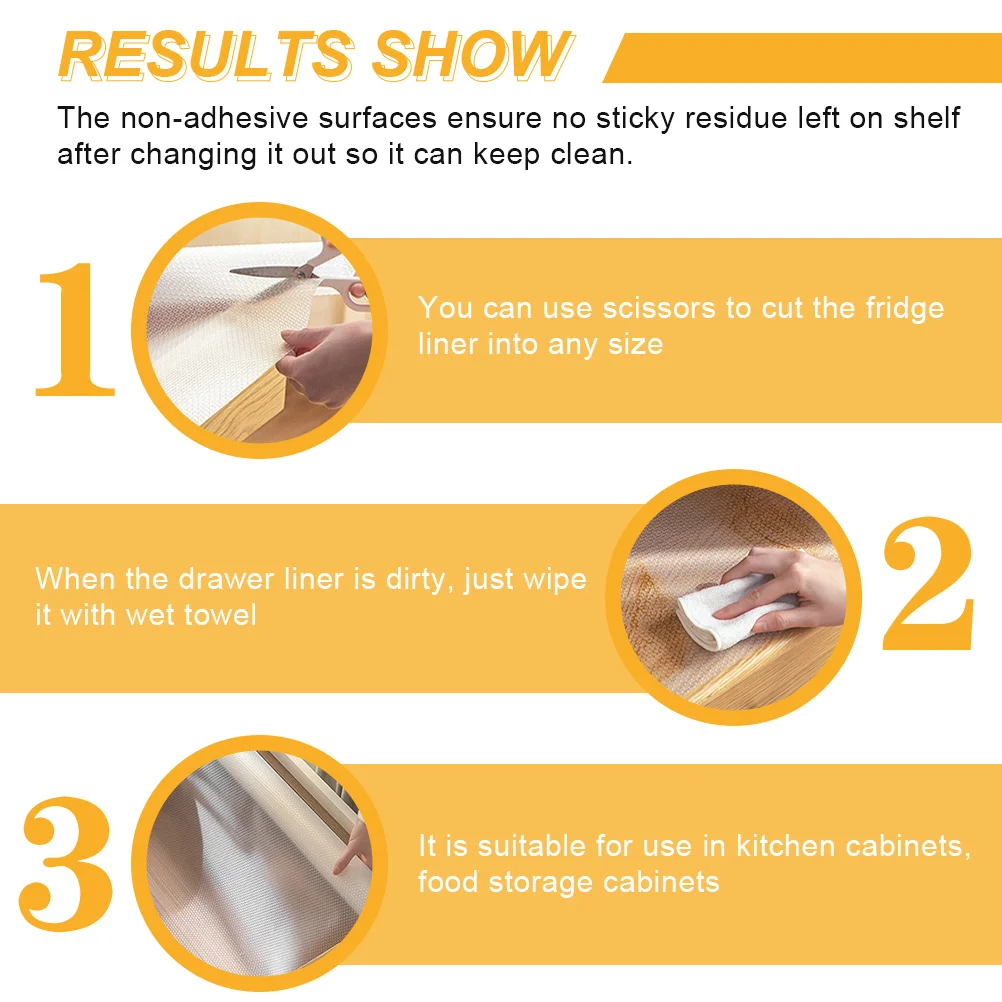 RESULTS SHOW

The non-adhesive surfaces ensure no sticky residue left on shelf after changing it out so it can keep clean.

1

You can use scissors to cut the fridge liner into any size

When the drawer liner is dirty, just wipe it with wet towel

2

3

It is suitable for use in kitchen cabinets, food storage cabinets