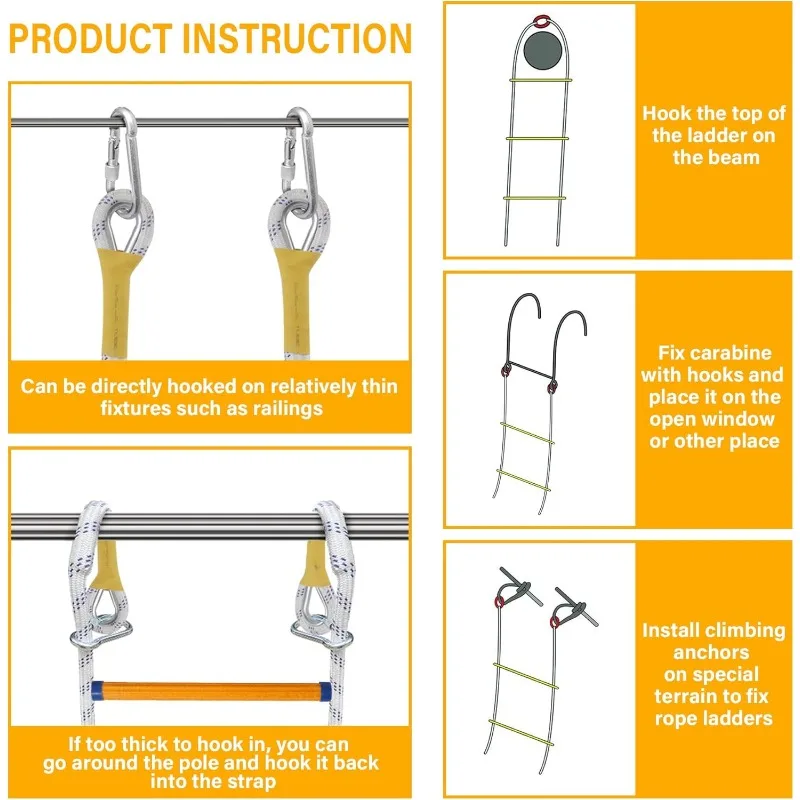 PRODUCT INSTRUCTION

Can be directly hooked on relatively thin fixtures such as railings

If too thick to hook in, you can go around the pole and hook it back into the strap

Hook the top of the ladder on the beam

Fix carabine with hooks and place it on the open window or other place

Install climbing anchors on special terrain to fix rope ladders