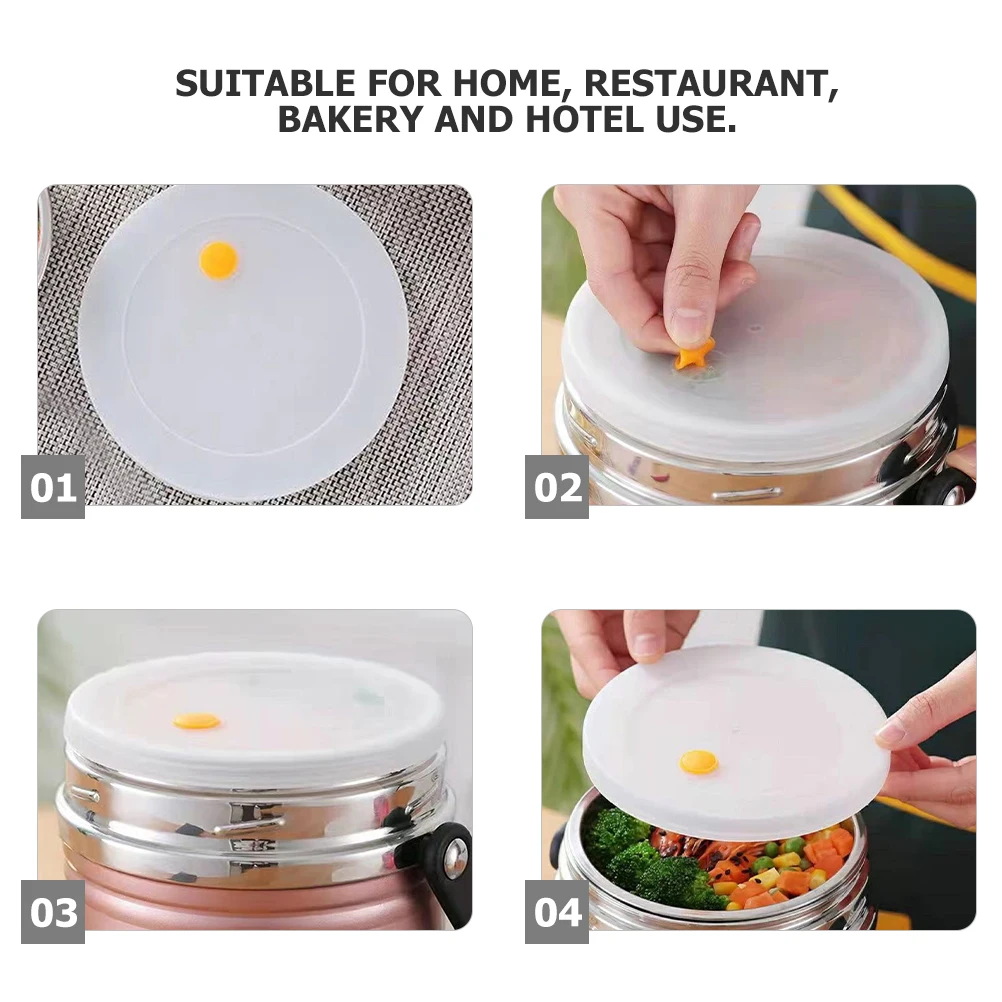 SUITABLE FOR HOME, RESTAURANT, BAKERY AND HOTEL USE.

01

02

03

04