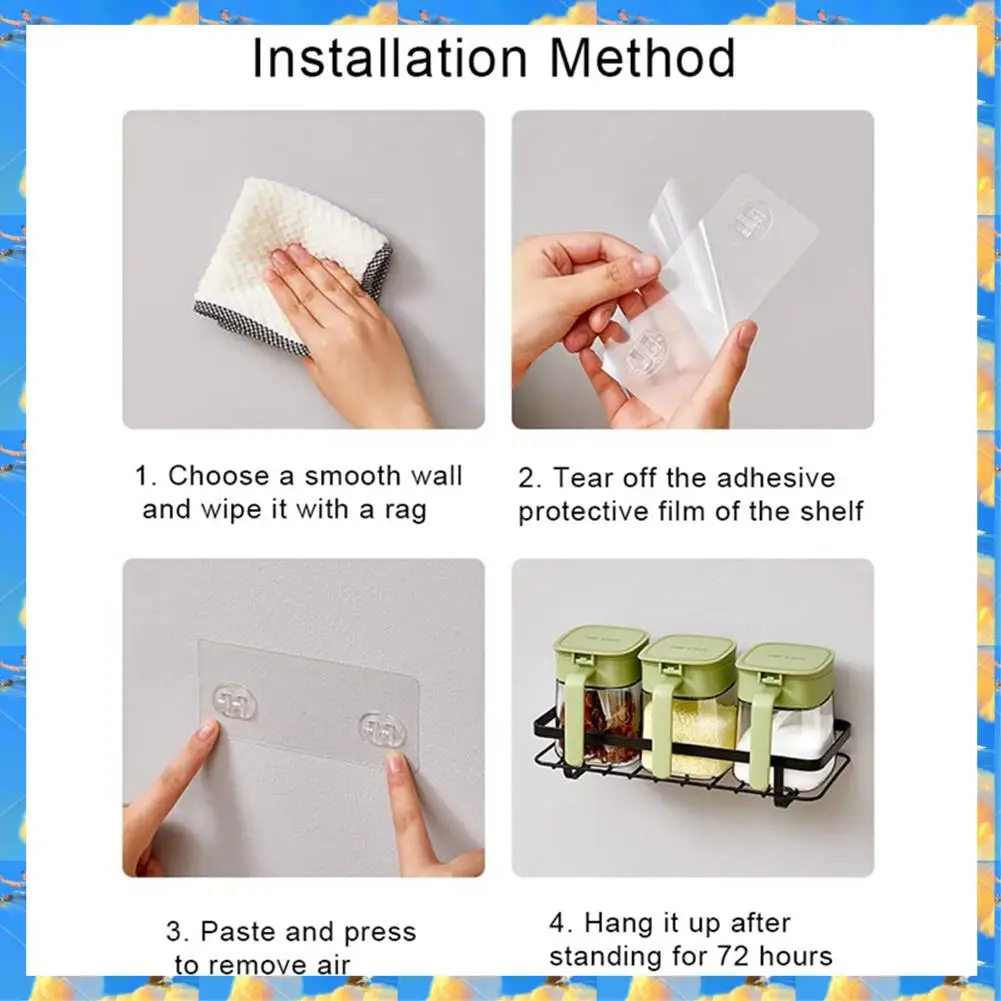 Installation Method

1. Choose a smooth wall and wipe it with a rag

2. Tear off the adhesive protective film of the shelf

3. Paste and press to remove air

4. Hang it up after standing for 72 hours