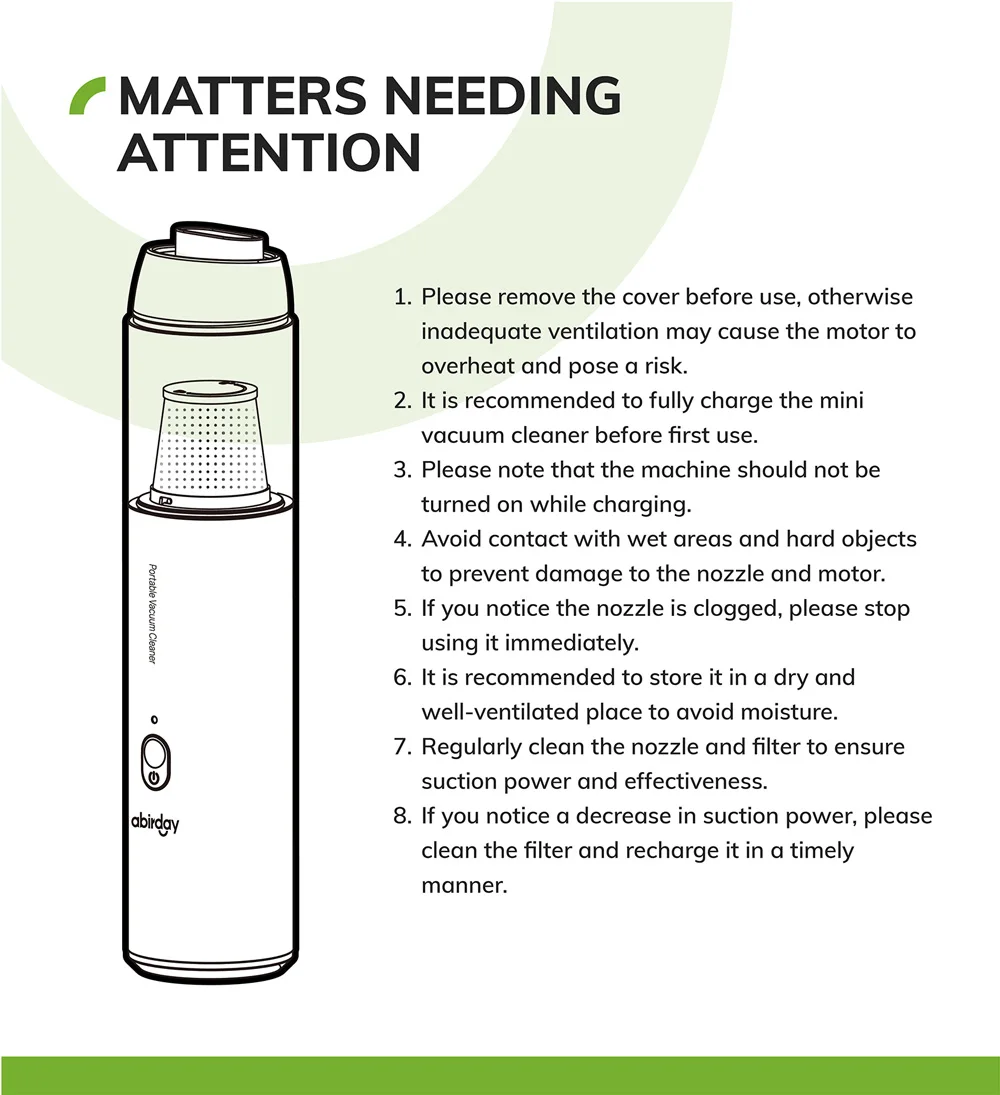 MATTERS NEEDING ATTENTION

Portable Vacuum Cleaner

abirday

1. Please remove the cover before use, otherwise inadequate ventilation may cause the motor to overheat and pose a risk.
2. It is recommended to fully charge the mini vacuum cleaner before first use.
3. Please note that the machine should not be turned on while charging.
4. Avoid contact with wet areas and hard objects to prevent damage to the nozzle and motor.
5. If you notice the nozzle is clogged, please stop using it immediately.
6. It is recommended to store it in a dry and well-ventilated place to avoid moisture.
7. Regularly clean the nozzle and filter to ensure suction power and effectiveness.
8. If you notice a decrease in suction power, please clean the filter and recharge it in a timely manner.