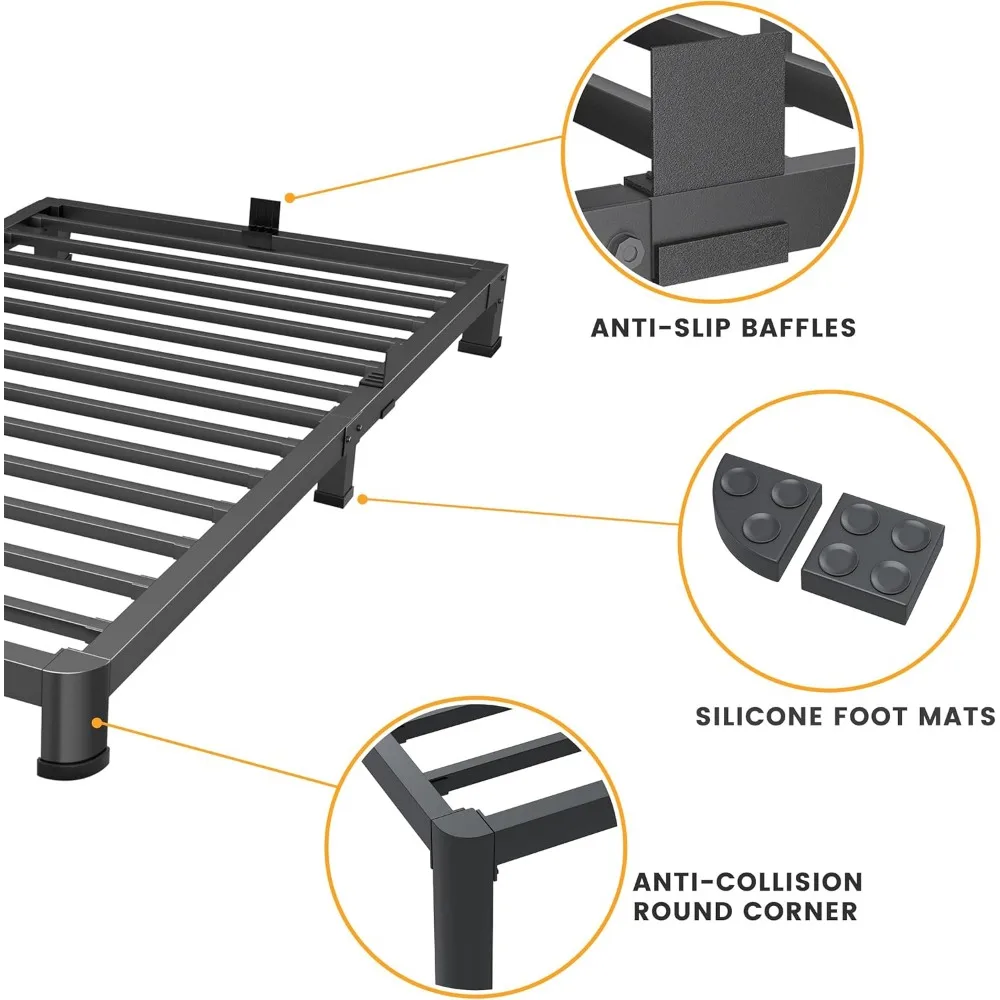 ANTI-SLIP BAFFLES

SILICONE FOOT MATS

ANTI-COLLISION ROUND CORNER