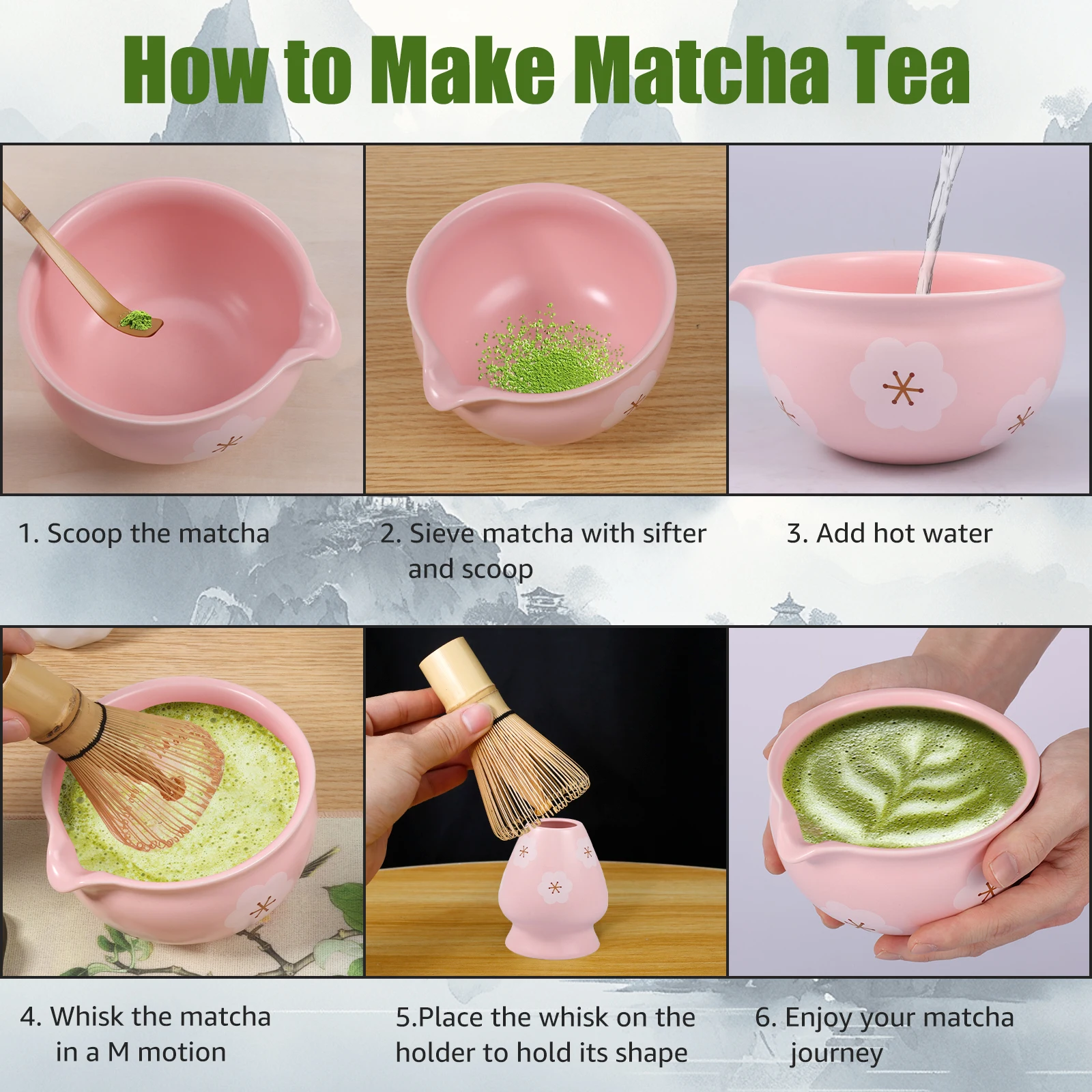 How to Make Matcha Tea

1. Scoop the matcha

2. Sieve matcha with sifter and scoop

3. Add hot water

4. Whisk the matcha in a M motion

5.Place the whisk on the holder to hold its shape

6. Enjoy your matcha journey