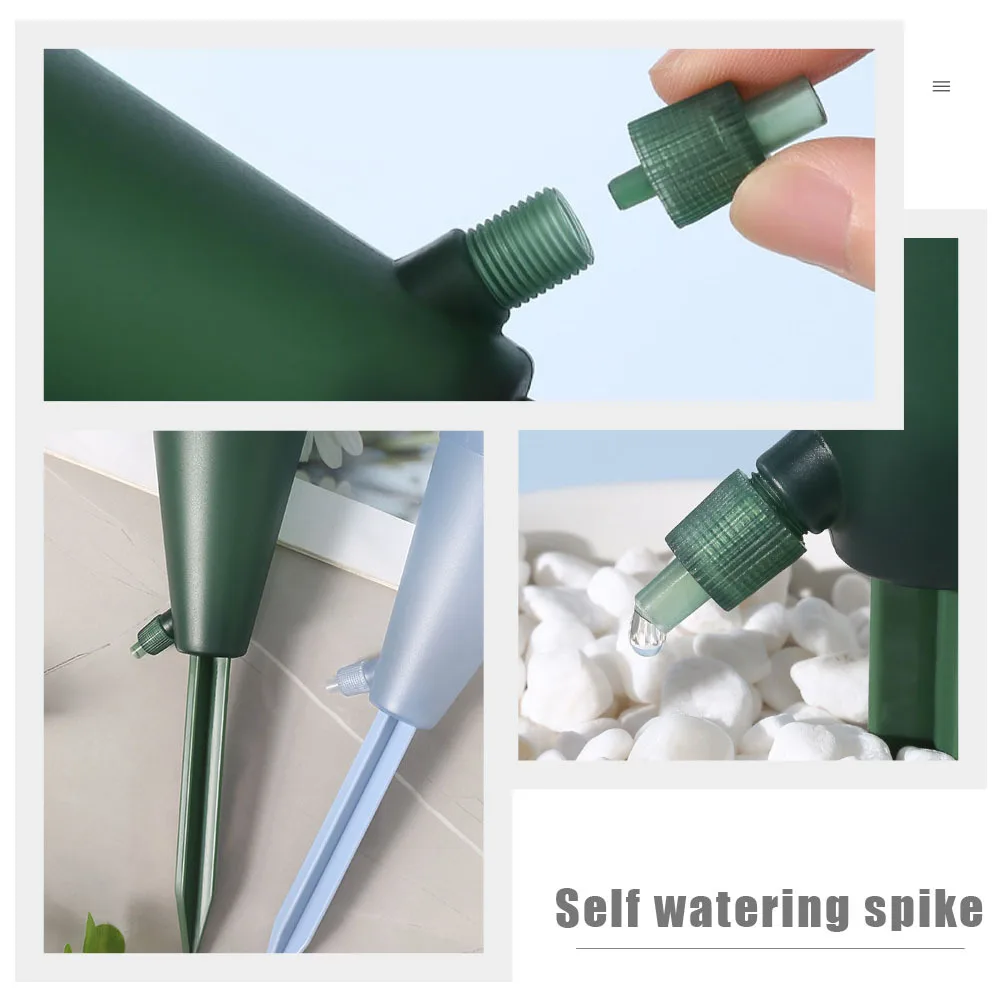 Self watering spike