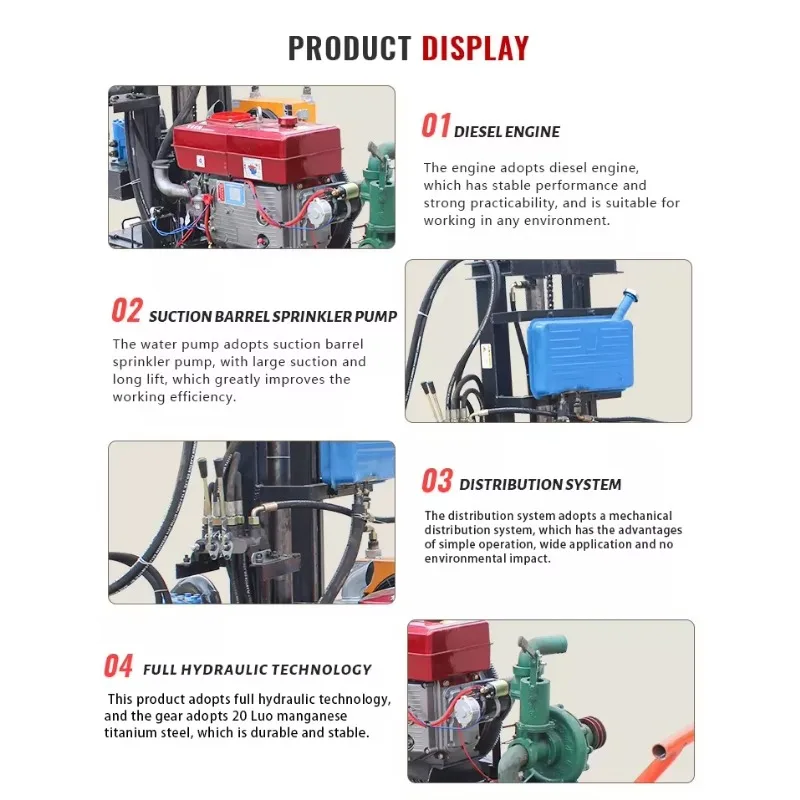 PRODUCT DISPLAY

01 DIESEL ENGINE

The engine adopts diesel engine, which has stable performance and strong practicability, and is suitable for working in any environment.

02 SUCTION BARREL SPRINKLER PUMP

The water pump adopts suction barrel sprinkler pump, with large suction and long lift, which greatly improves the working efficiency.

03 DISTRIBUTION SYSTEM

The distribution system adopts a mechanical distribution system, which has the advantages of simple operation, wide application and no environmental impact.

04 FULL HYDRAULIC TECHNOLOGY

This product adopts full hydraulic technology, and the gear adopts 20 Luo manganese titanium steel, which is durable and stable.