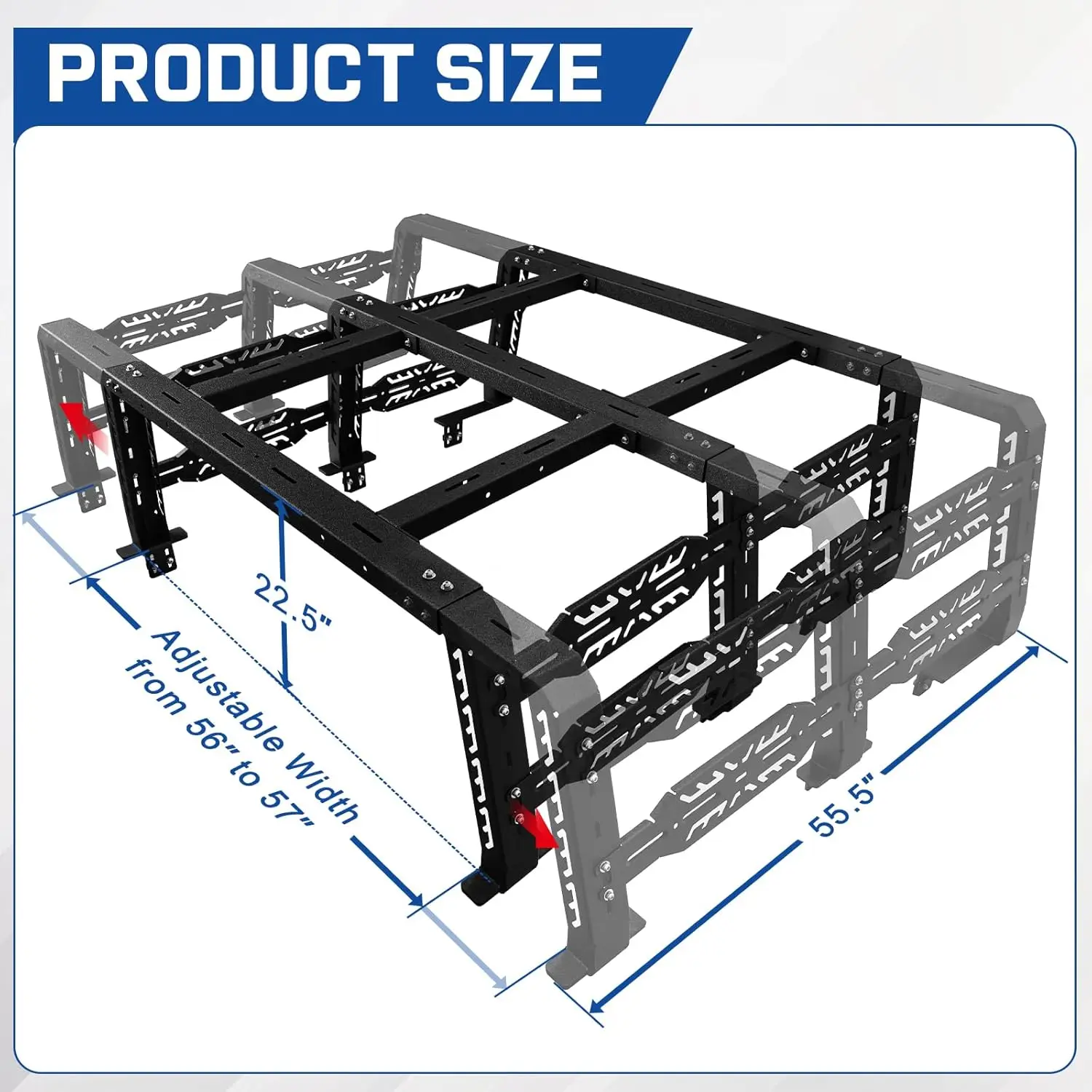 PRODUCT SIZE

22.5"

Adjustable Width from 56" to 57"

55.5"