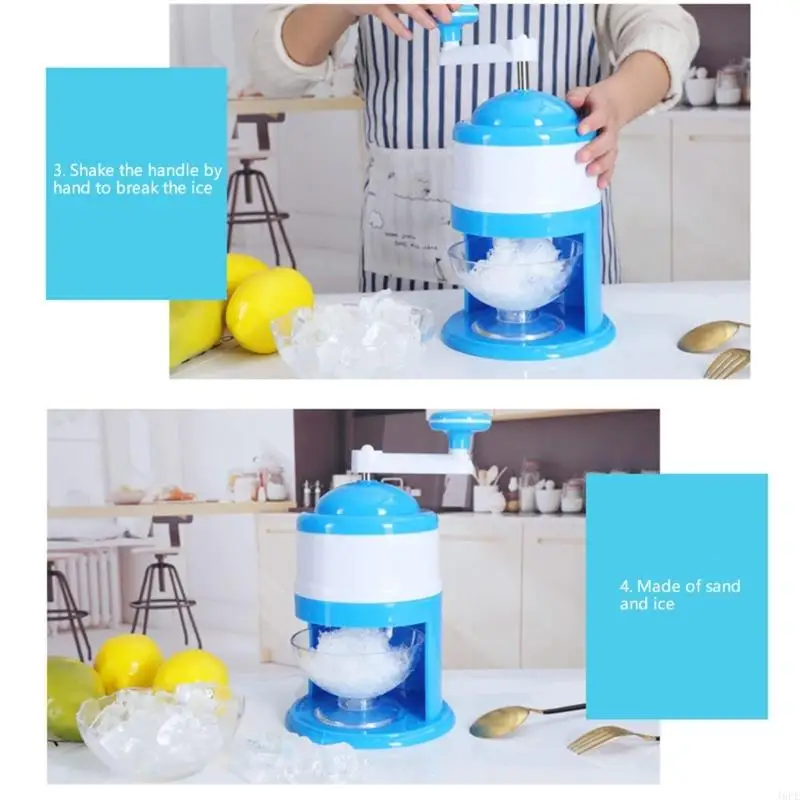 3. Shake the handle by hand to break the ice

4. Made of sand and ice