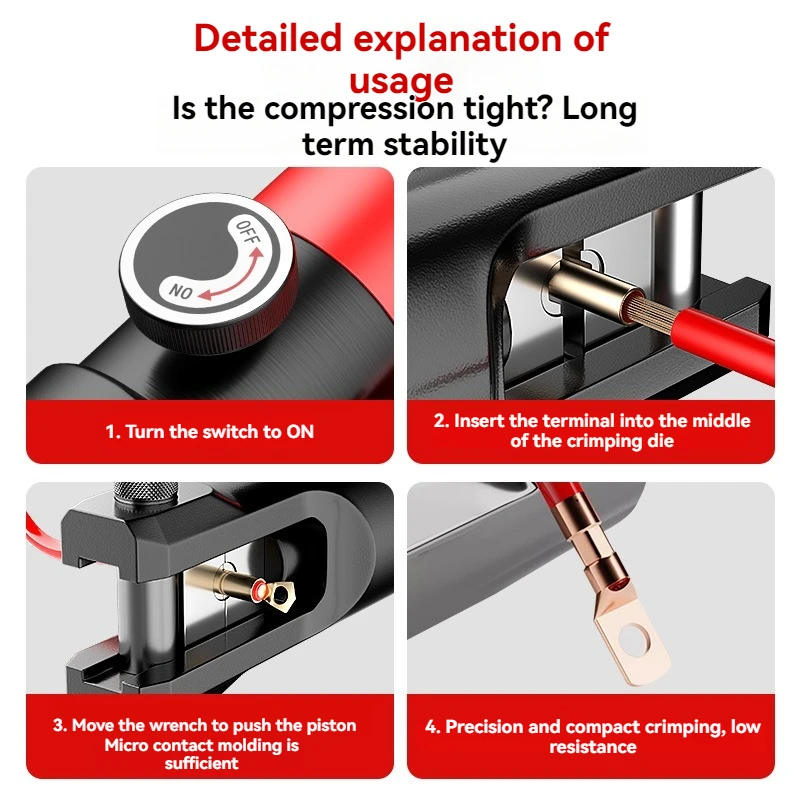 Detailed explanation of usage

Is the compression tight? Long term stability

OFF

NO

1. Turn the switch to ON

2. Insert the terminal into the middle of the crimping die

3. Move the wrench to push the piston Micro contact molding is sufficient

4. Precision and compact crimping, low resistance