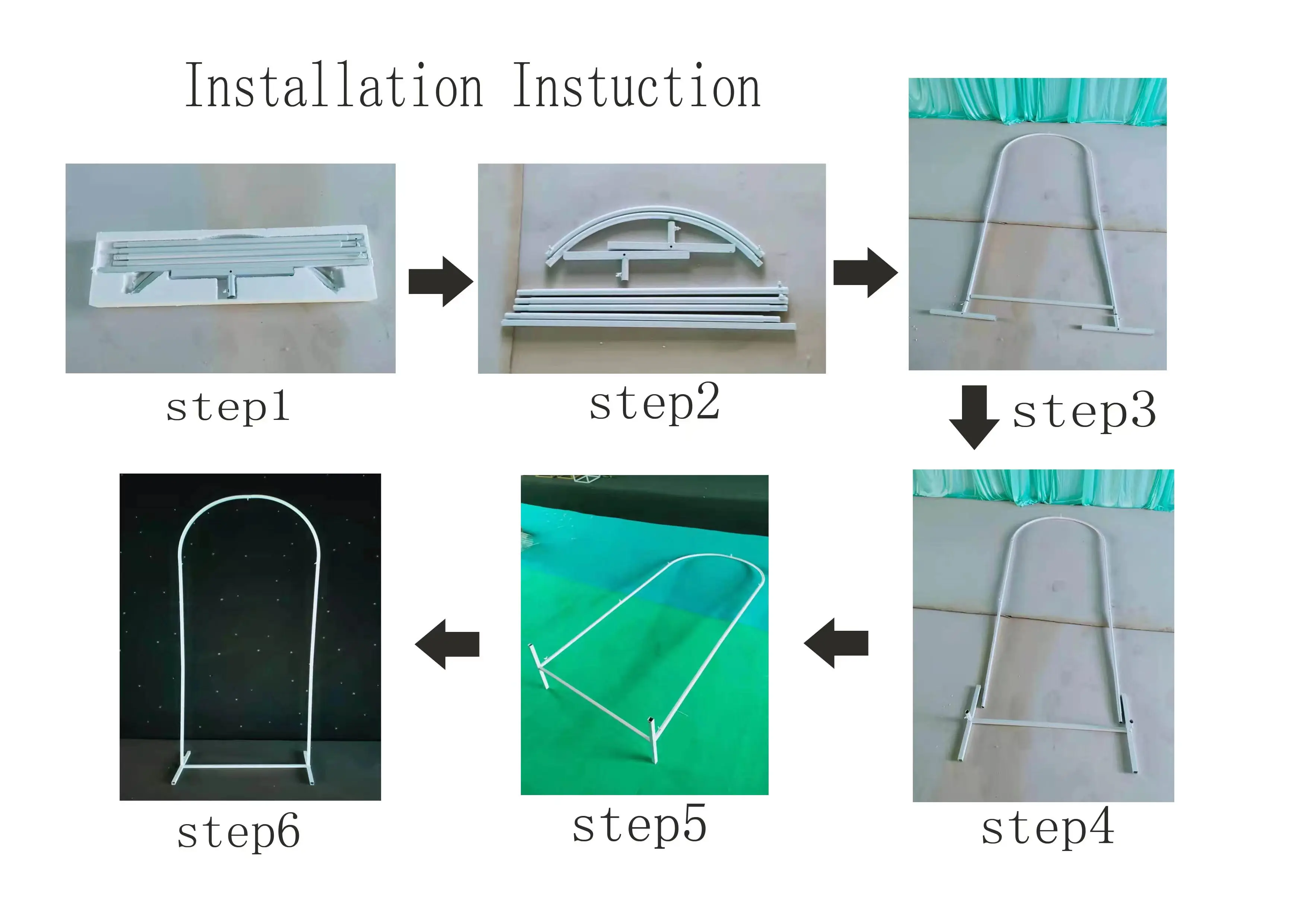 Installation Instuction

step1

step2

step3

step4

step5

step6