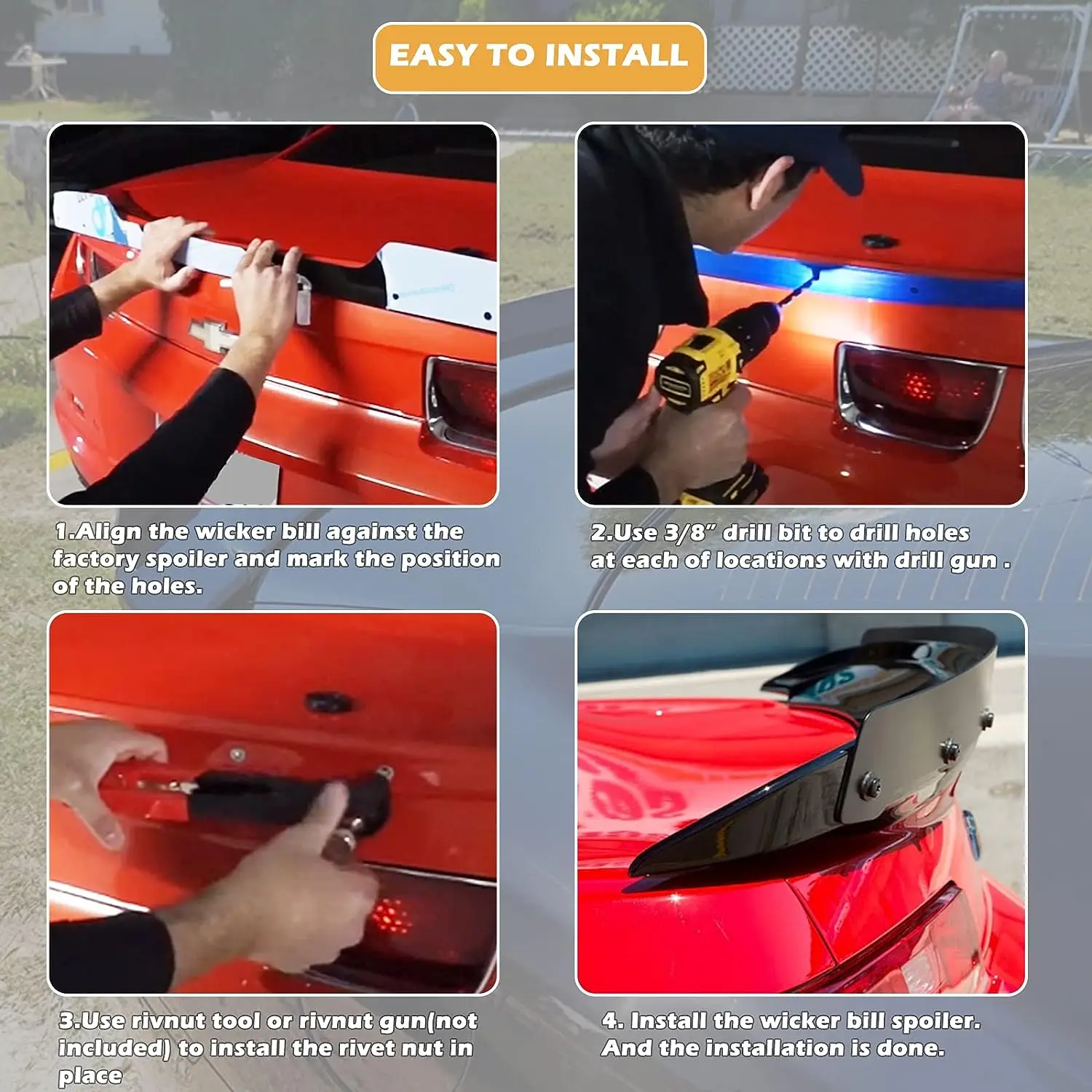 EASY TO INSTALL

1.Align the wicker bill against the factory spoiler and mark the position of the holes.

2.Use 3/8" drill bit to drill holes at each of locations with drill gun .

3.Use rivnut tool or rivnut gun(not included) to install the rivet nut in place

4. Install the wicker bill spoiler. And the installation is done.