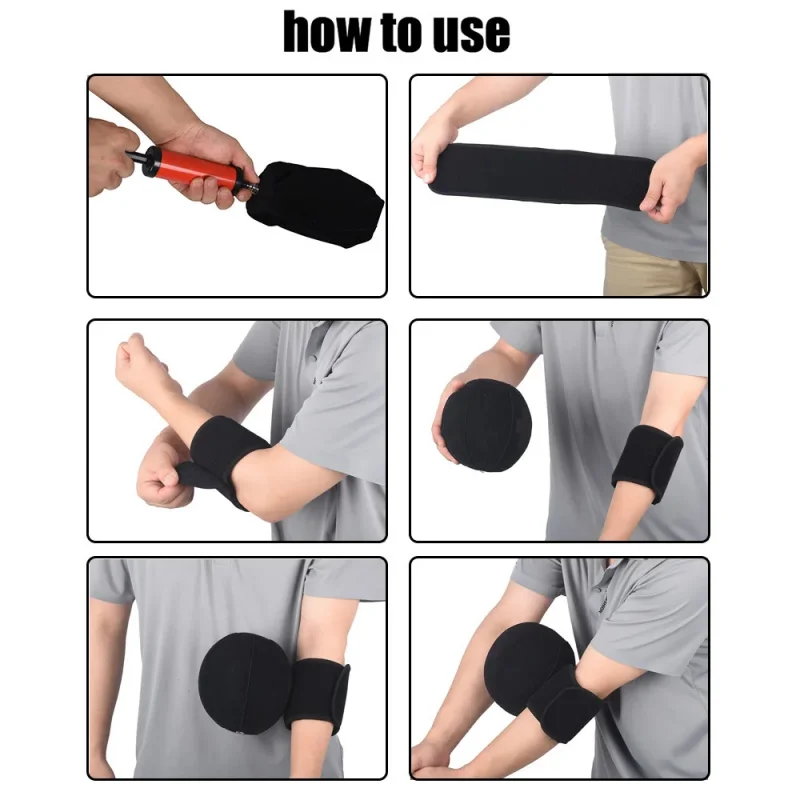 how to use