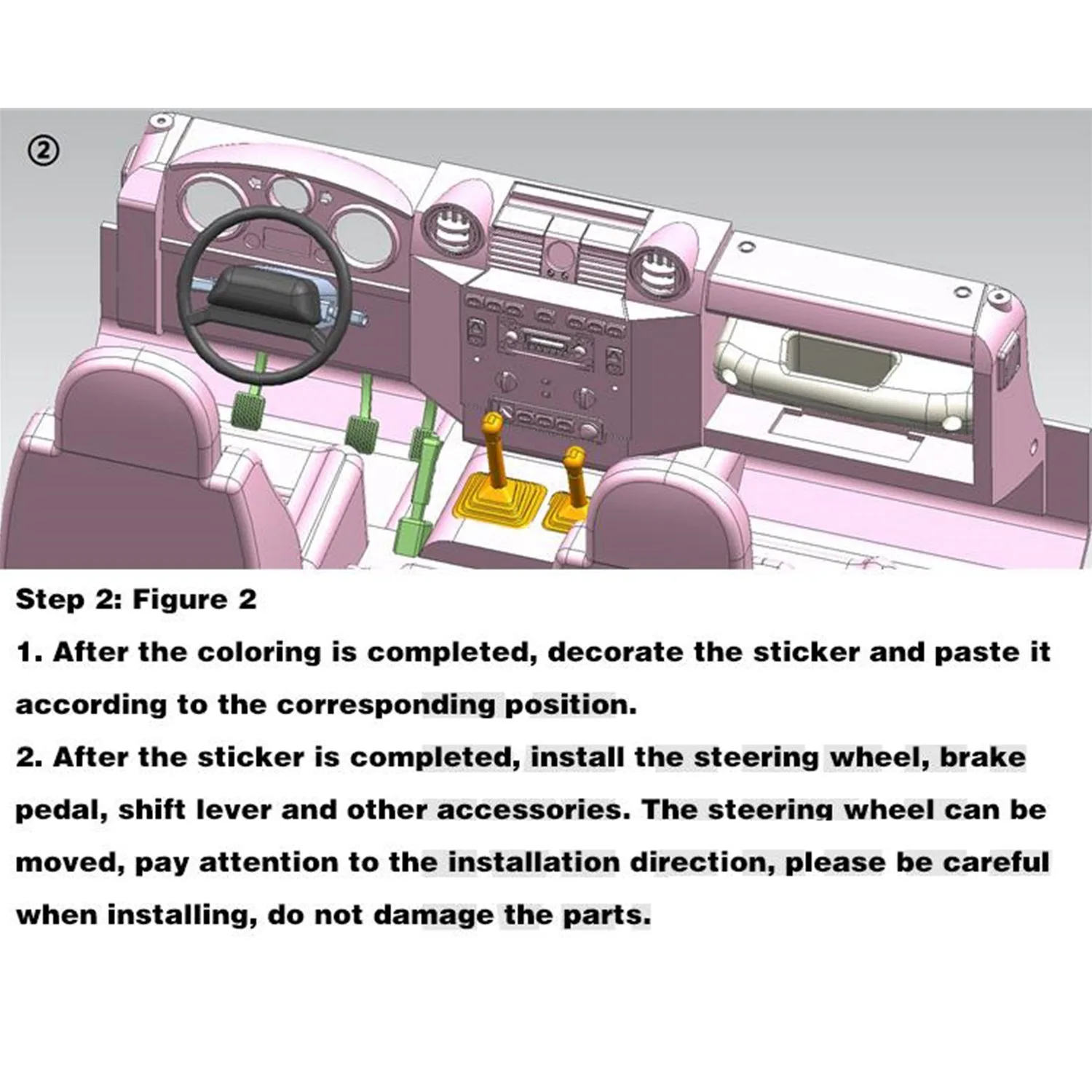 ②

Step 2: Figure 2

1. After the coloring is completed, decorate the sticker and paste it according to the corresponding position.

2. After the sticker is completed, install the steering wheel, brake pedal, shift lever and other accessories. The steering wheel can be moved, pay attention to the installation direction, please be careful when installing, do not damage the parts.